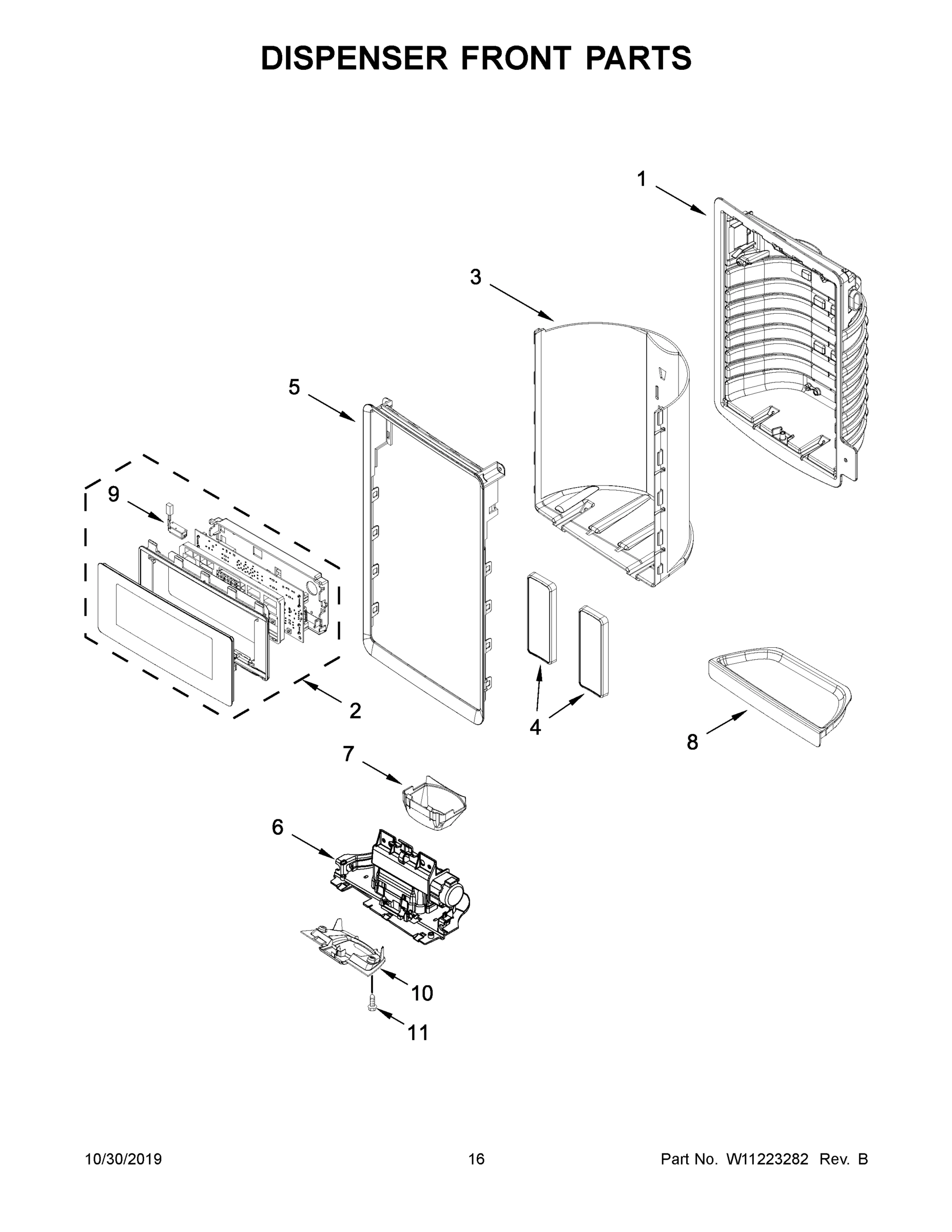 DISPENSER FRONT PARTS

1

3

5

9

2

4

8

7

6

10

11

10/30/2019 16 Part No. W11223282 Rev. B