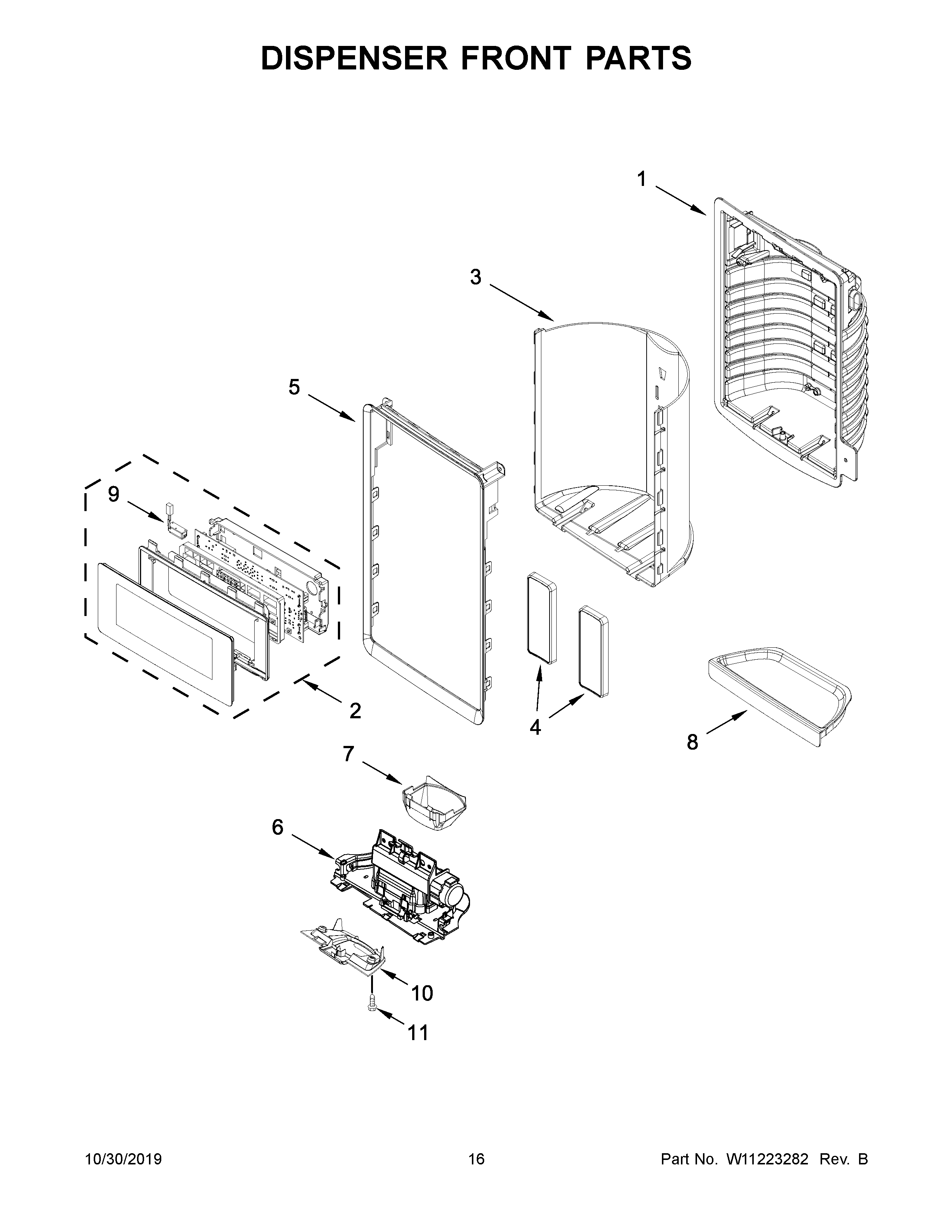 DISPENSER FRONT PARTS

1

3

5

9

2

4

8

7

6

10

11

10/30/2019 16 Part No. W11223282 Rev. B