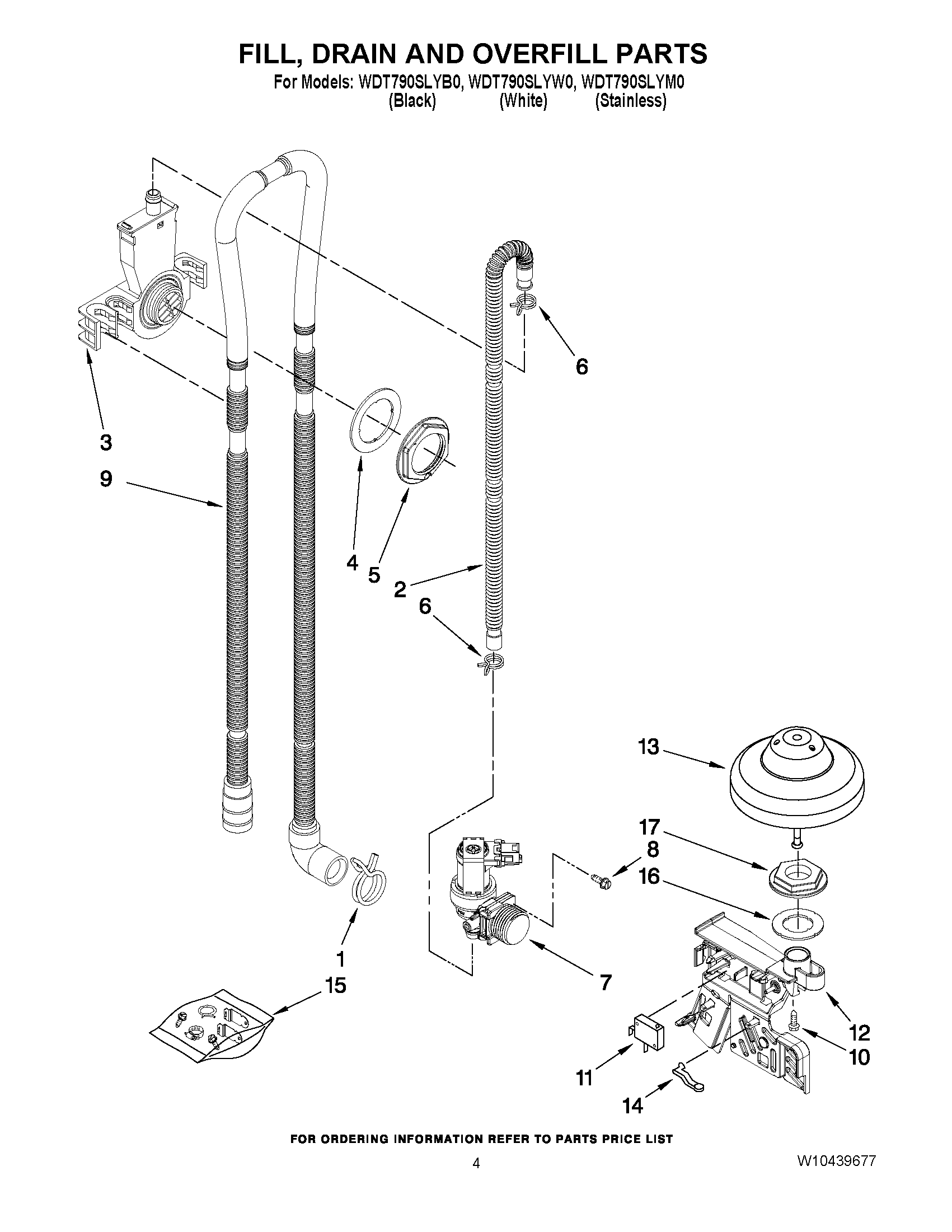 FILL, DRAIN AND OVERFILL PARTS

For Models: WDT790SLYB0, WDT790SLYW0, WDT790SLYM0
(Black) (White) (Stainless)

6
3
9
4
5
2
6
13
17
8
16
1
15
7
12
10
11
14

FOR ORDERING INFORMATION REFER TO PARTS PRICE LIST

4

W10439677