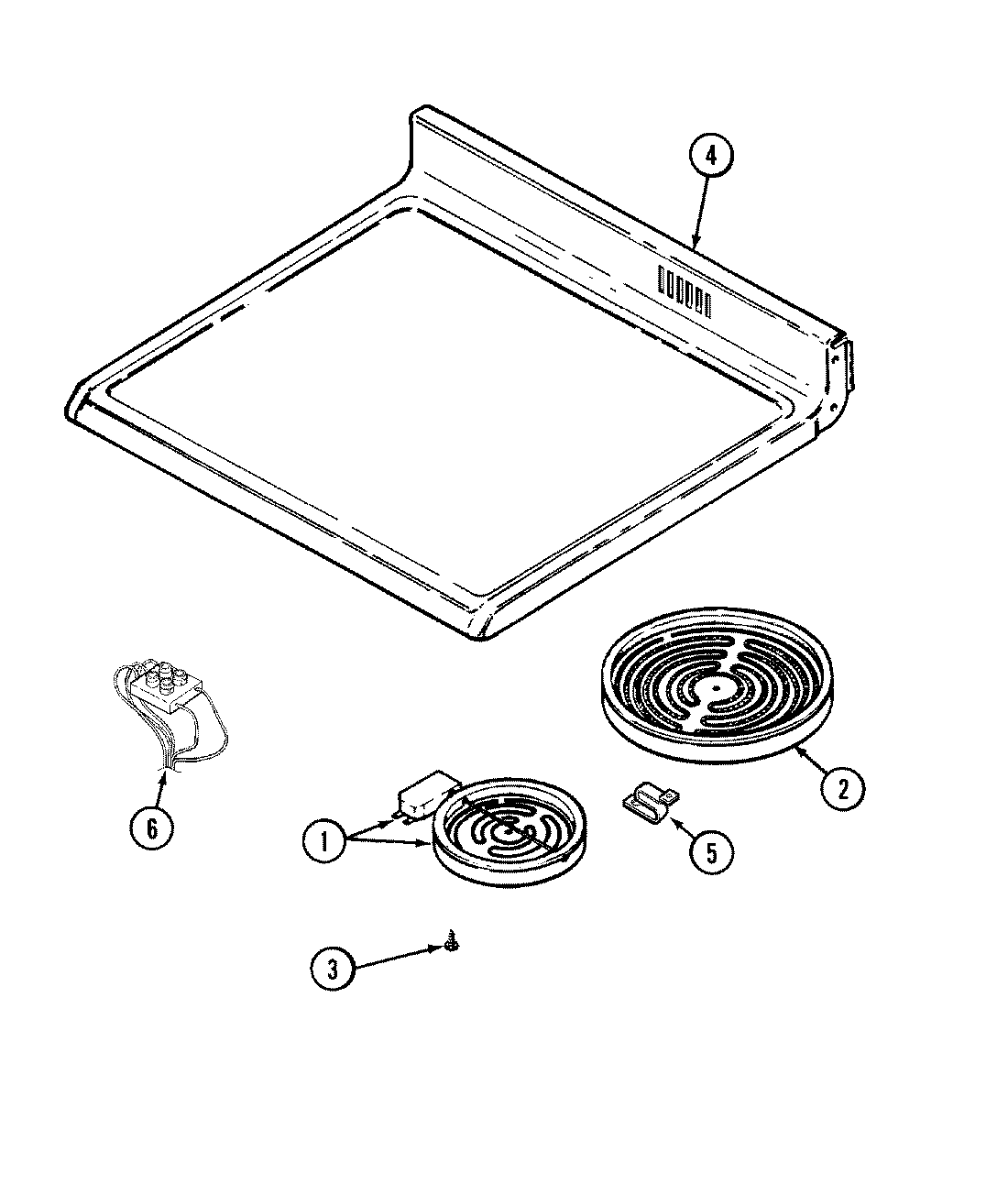 4

2

6

1

5

3