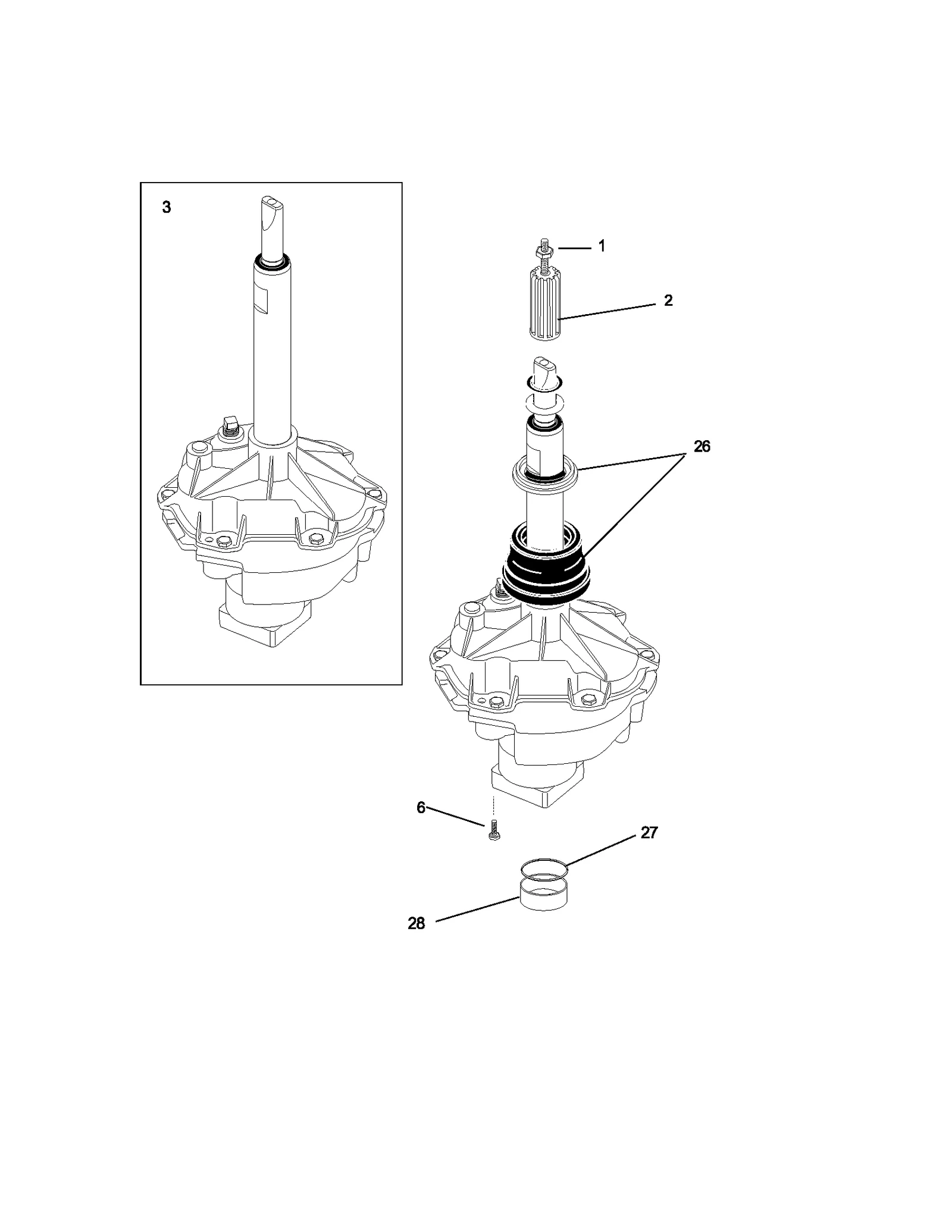 3

1

2

26

6

27

28