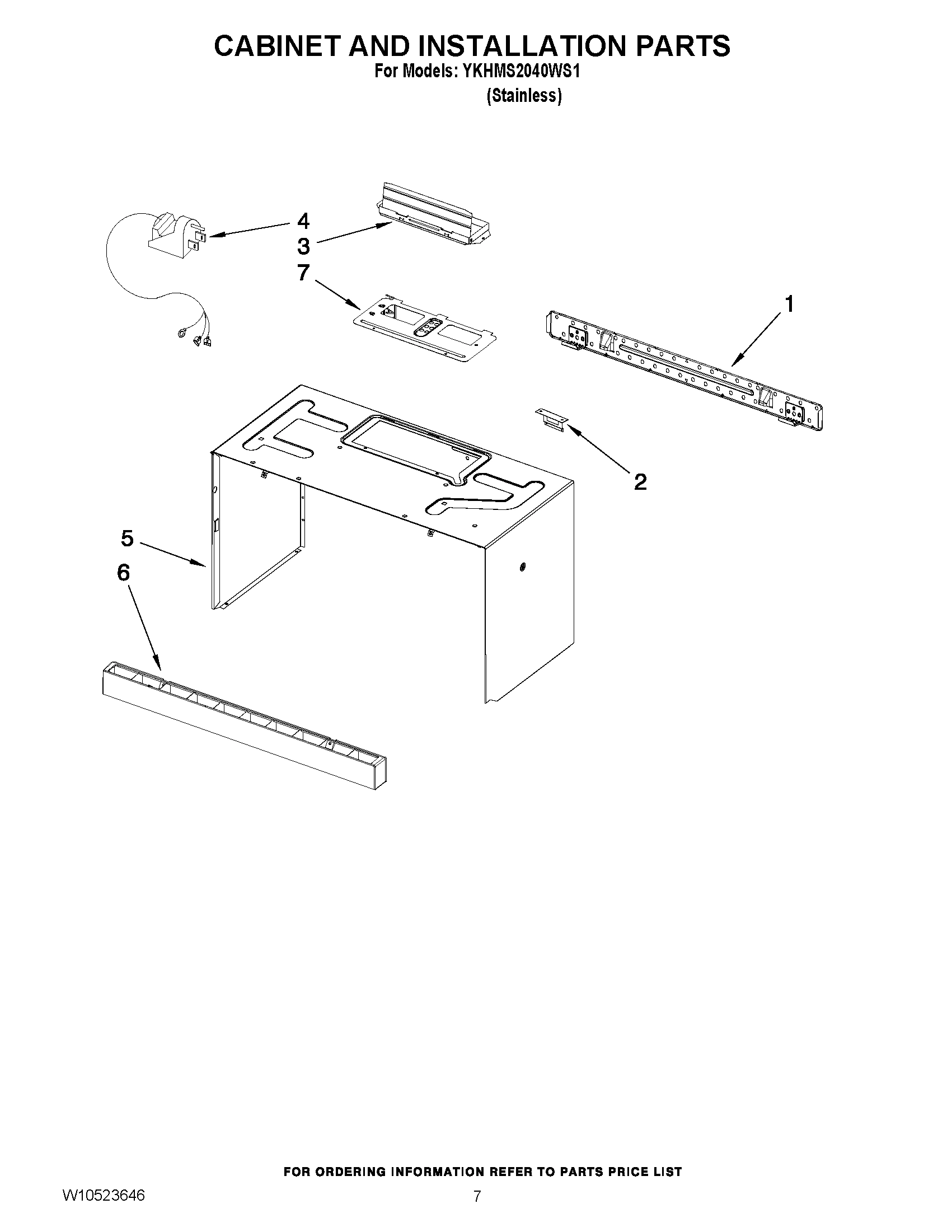 CABINET AND INSTALLATION PARTS
For Models: YKHMS2040WS1
(Stainless)

4
3
7
1
2
5
6

FOR ORDERING INFORMATION REFER TO PARTS PRICE LIST
W10523646
7