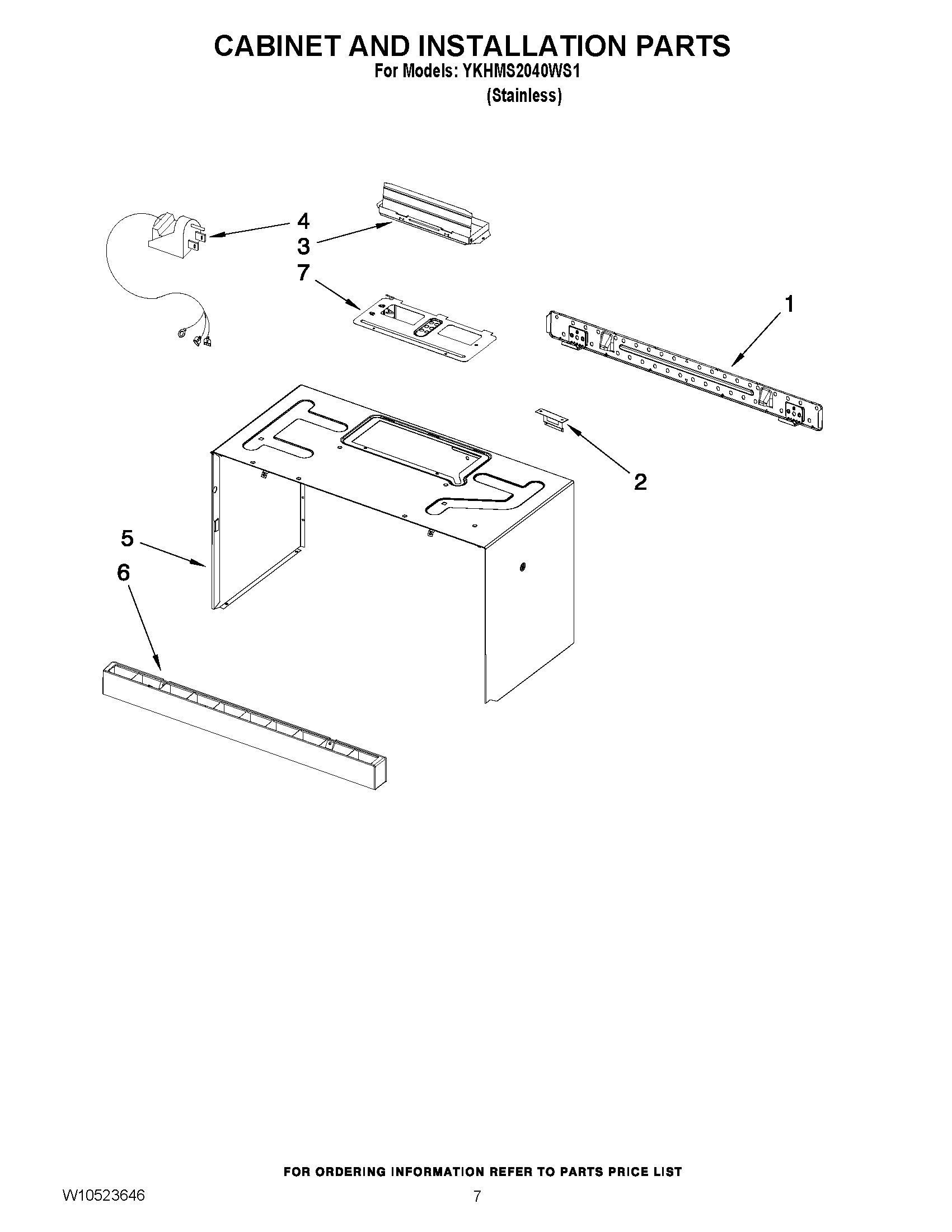 CABINET AND INSTALLATION PARTS
For Models: YKHMS2040WS1
(Stainless)

4
3
7
1
2
5
6

FOR ORDERING INFORMATION REFER TO PARTS PRICE LIST
W10523646
7