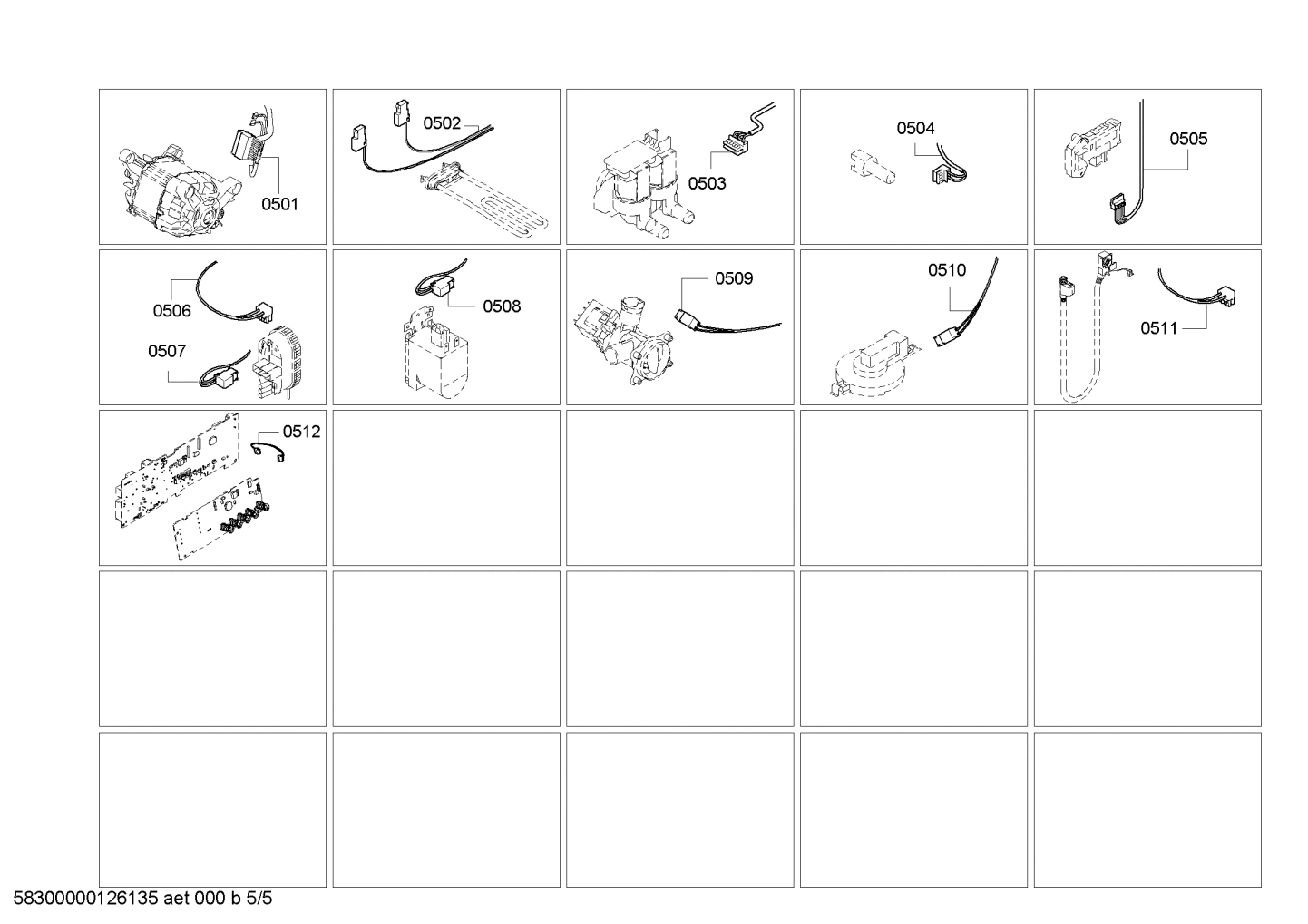 0501

0502

0503

0504

0505

0506

0507

0508

0509

0510

0511

0512

58300000126135 aet 000 b 5/5