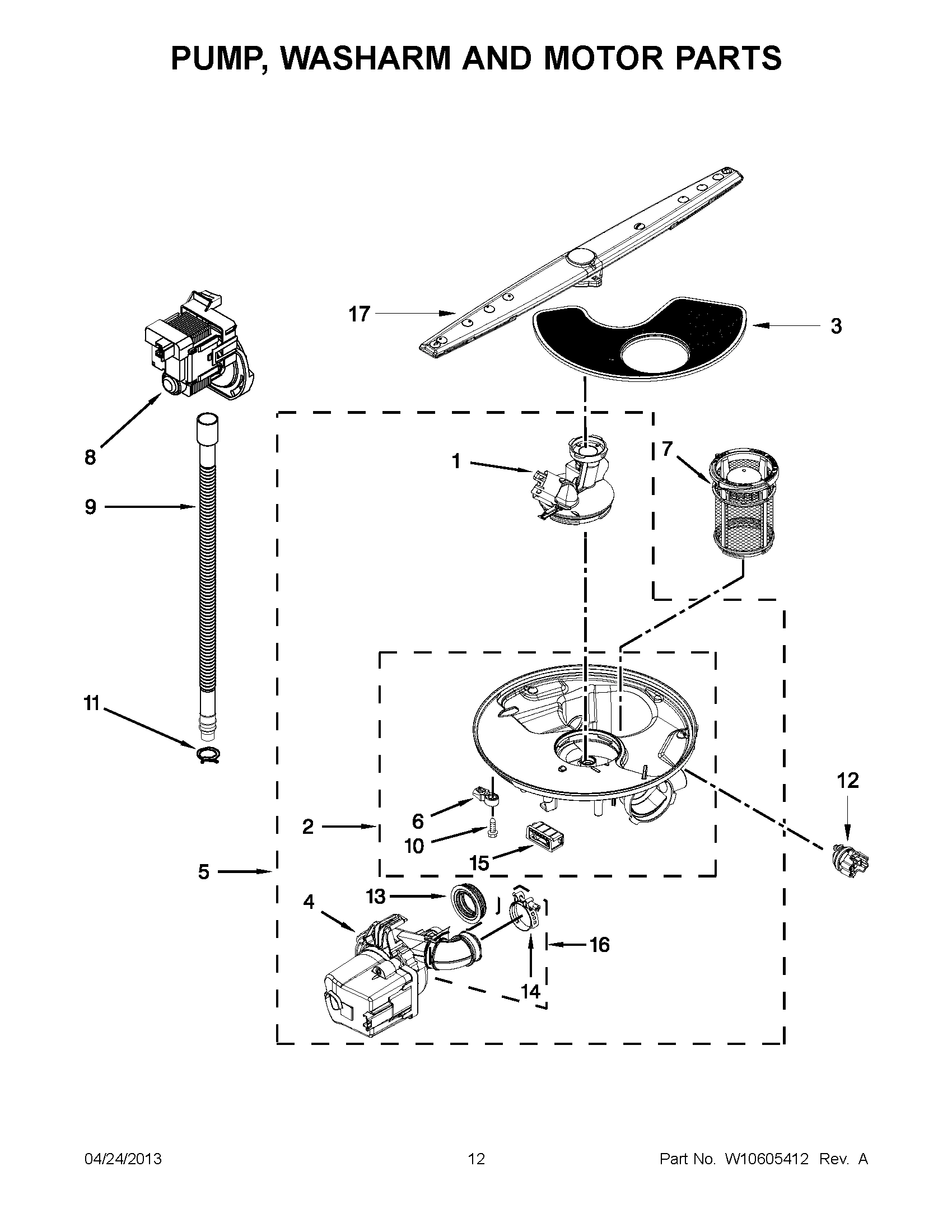 PUMP, WASHARM AND MOTOR PARTS

17
3
8
1
7
9
11
12
2
6
10
15
5
13
4
16
14

04/24/2013
12
Part No. W10605412 Rev. A