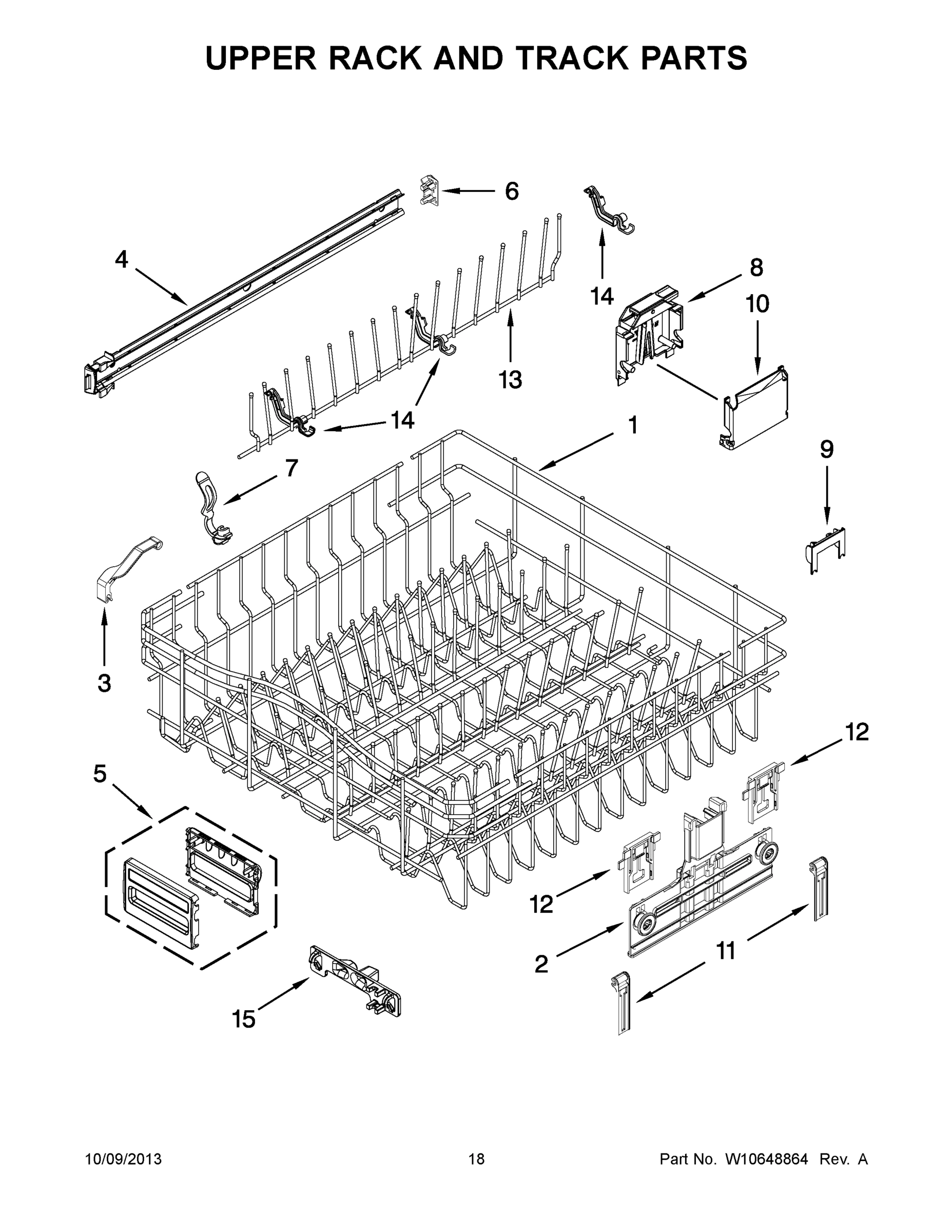 UPPER RACK AND TRACK PARTS

6
4
14
8
10
13
14
1
7
9
3
12
5
12
2
11
15

10/09/2013

18

Part No. W10648864 Rev. A