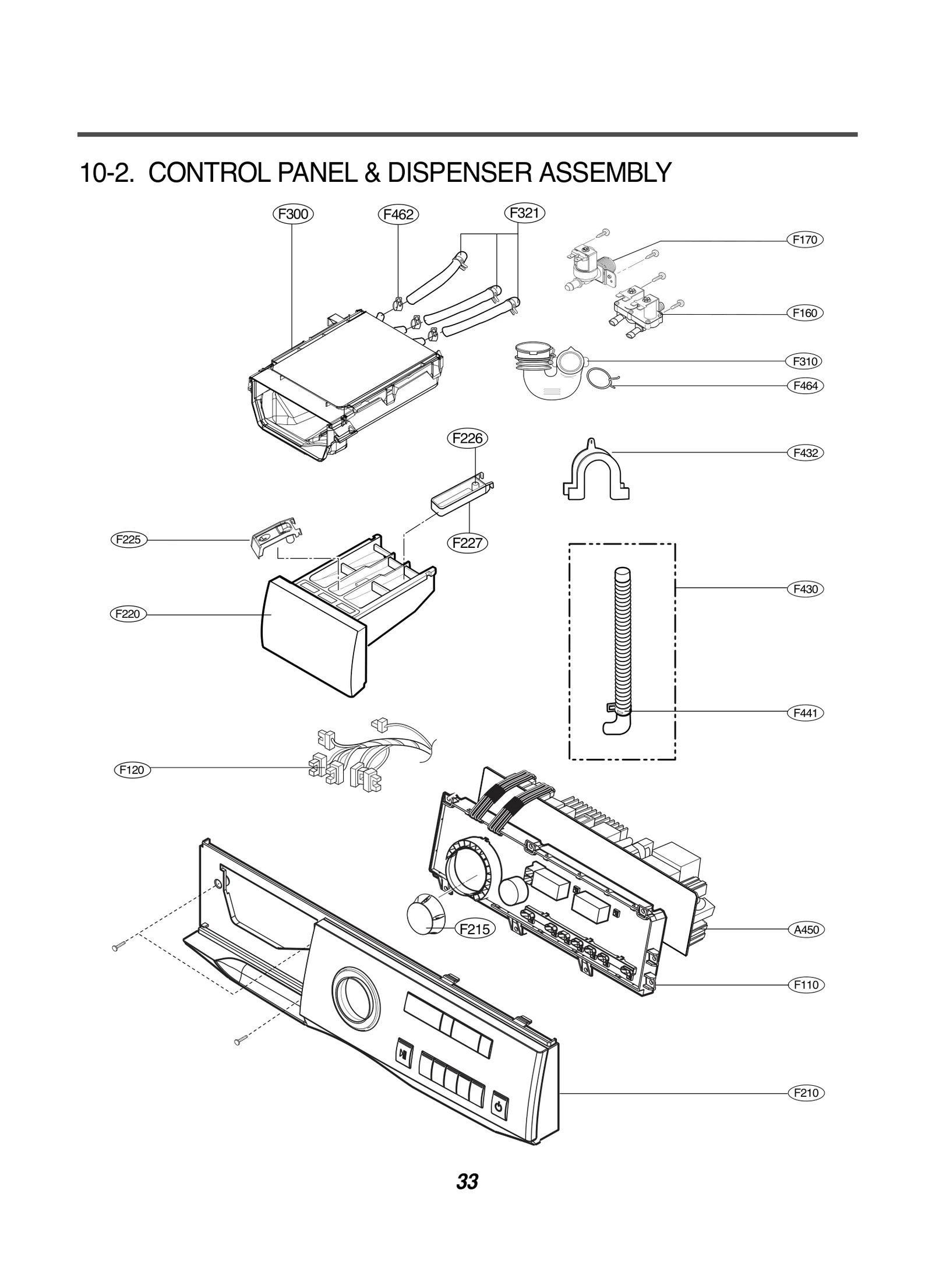 10-2. CONTROL PANEL & DISPENSER ASSEMBLY

F300
F462
F321
F170
F160
F310
F464
F226
F432
F225
F227
F430
F220
F441
F120
F215
A450
F110
F210

33