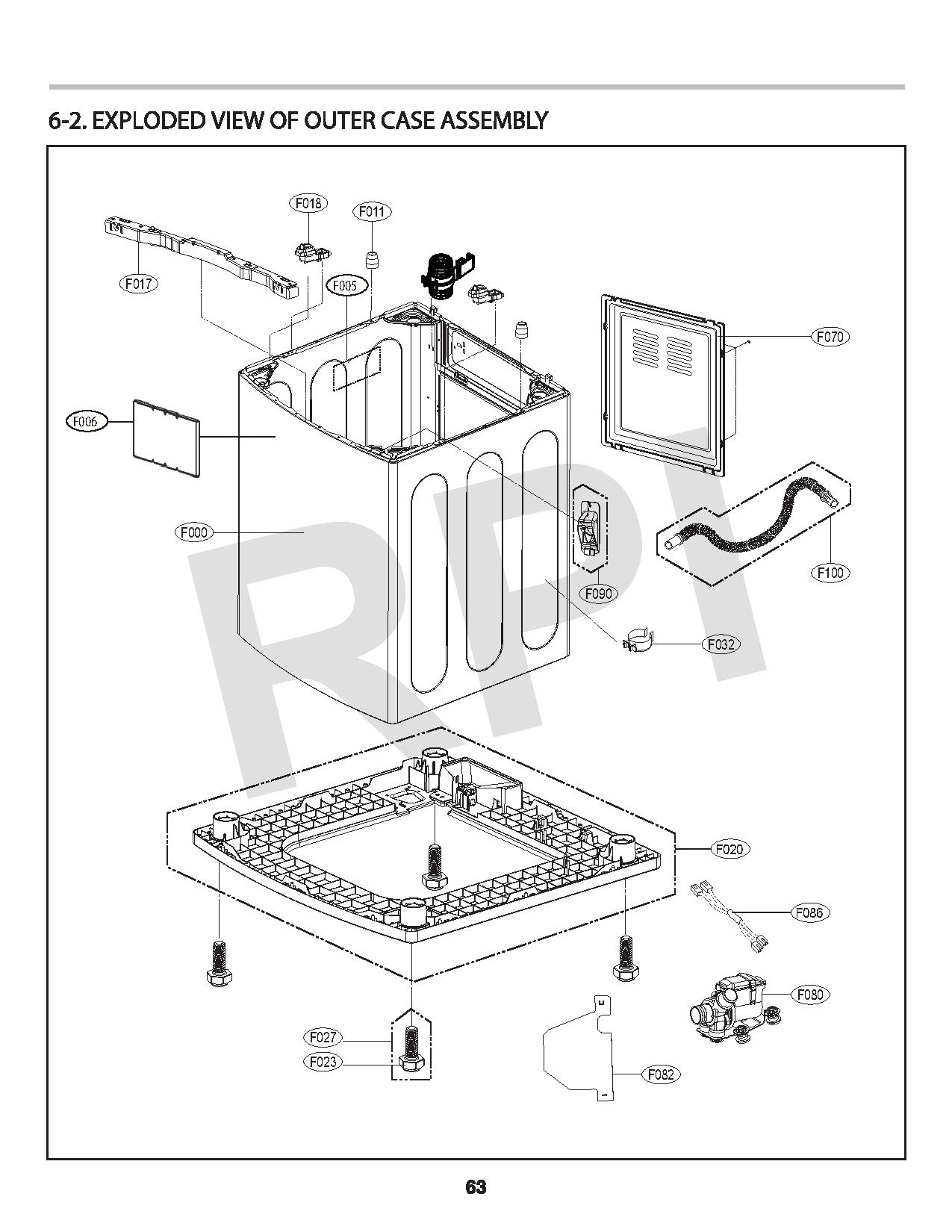 6-2. EXPLODED VIEW OF OUTER CASE ASSEMBLY

F018
F011
F017
F005
F070
F006
F000
F090
F100
F032
RPI
F020
F086
F080
F027
F023
F082

63