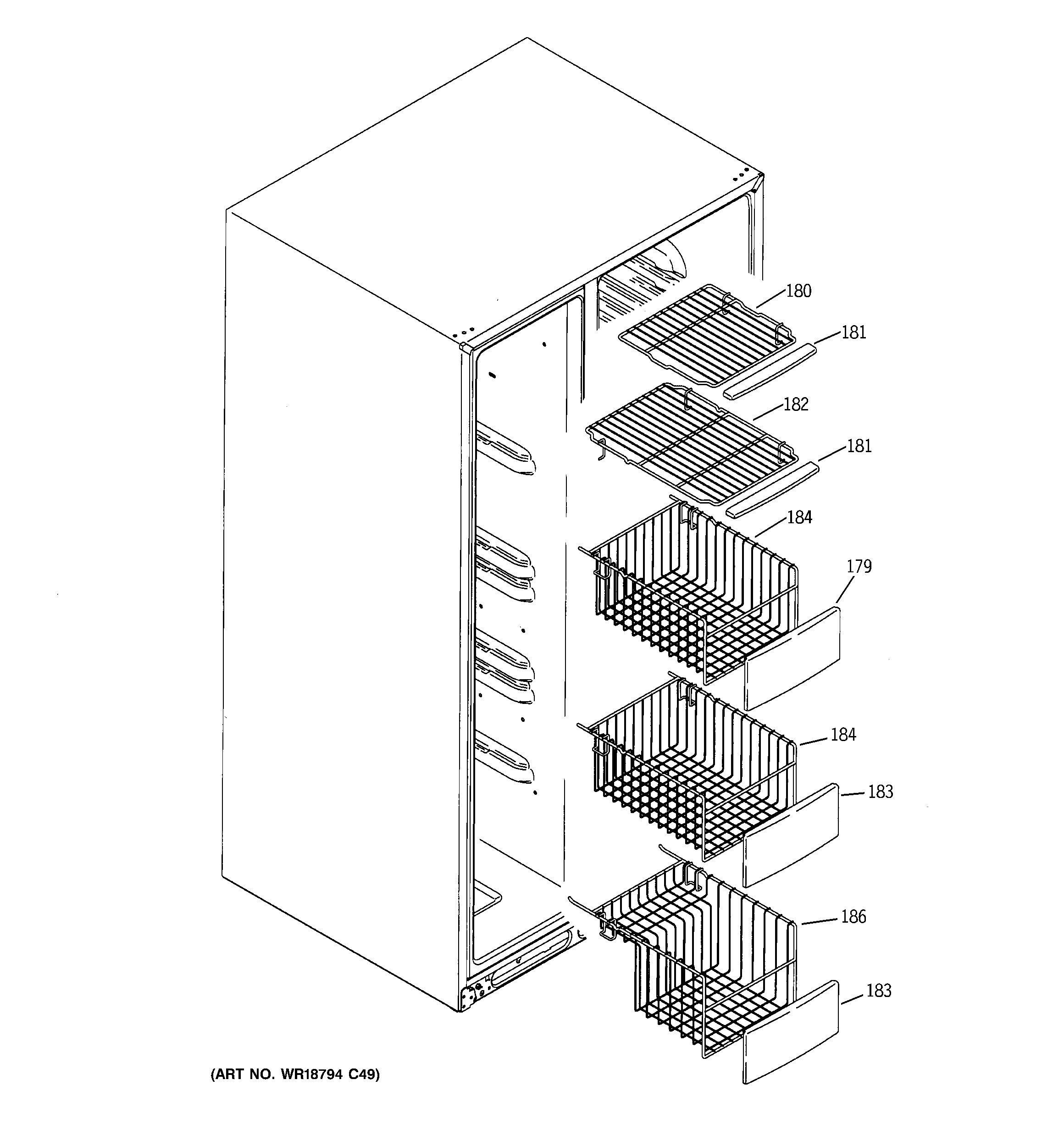 180
181
182
181
184
179
184
183
186
183

(ART NO. WR18794 C49)