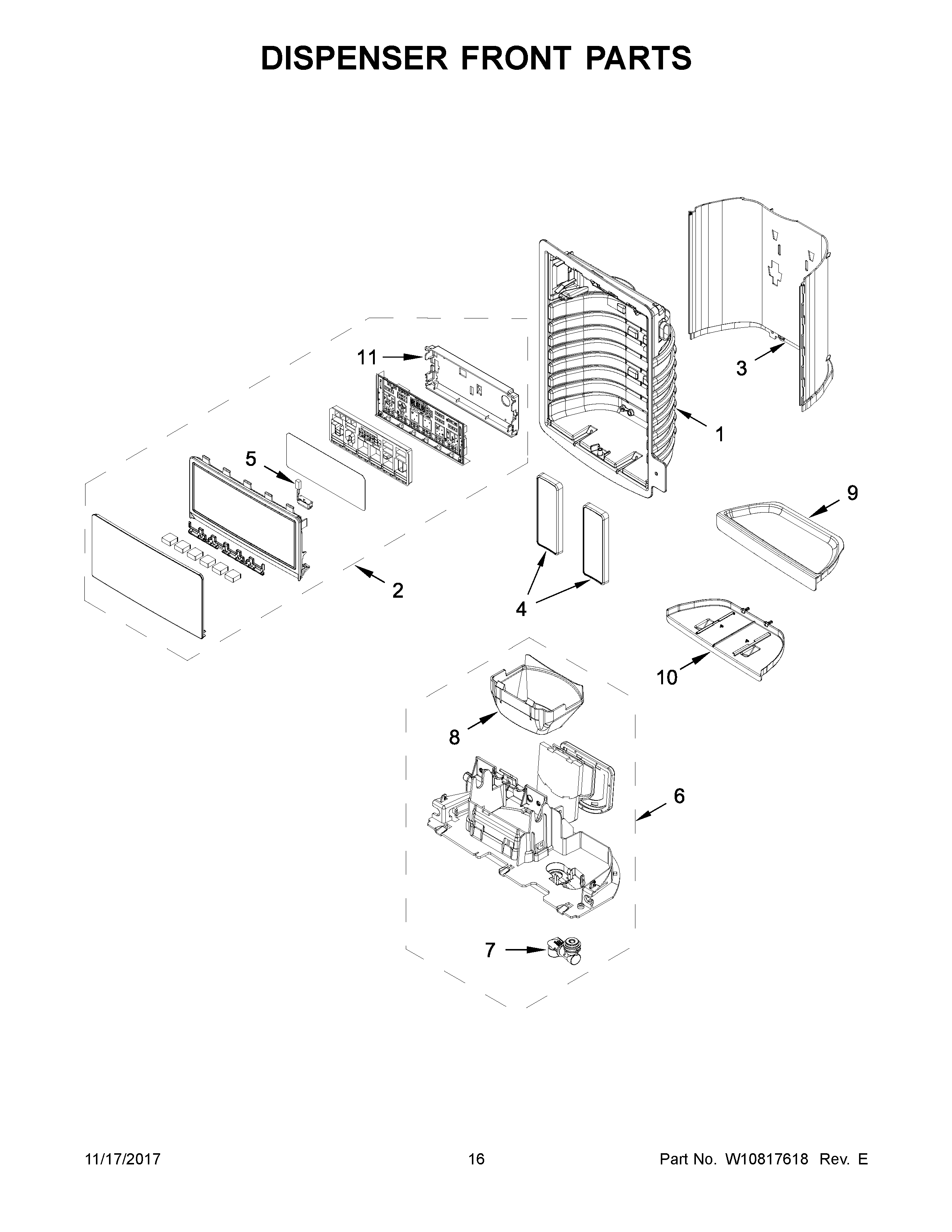 DISPENSER FRONT PARTS

11

3

1

5

9

2

4

10

8

6

7

11/17/2017 16 Part No. W10817618 Rev. E