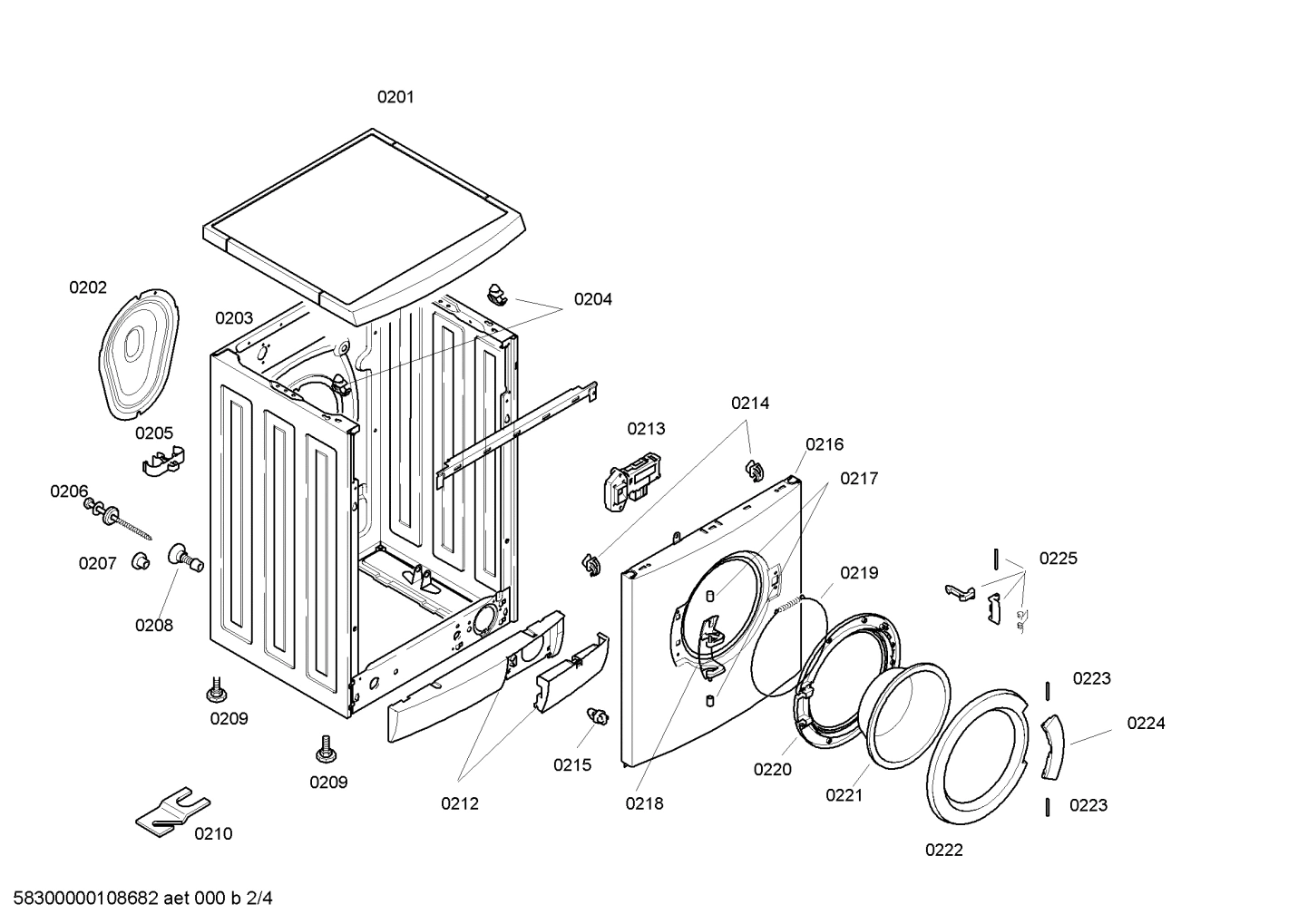 0201

0202

0203

0204

0205

0206

0207

0208

0209

0209

0210

0212

0213

0214

0215

0216

0217

0218

0219

0220

0221

0222

0223

0223

0224

0225

58300000108682 aet 000 b 2/4