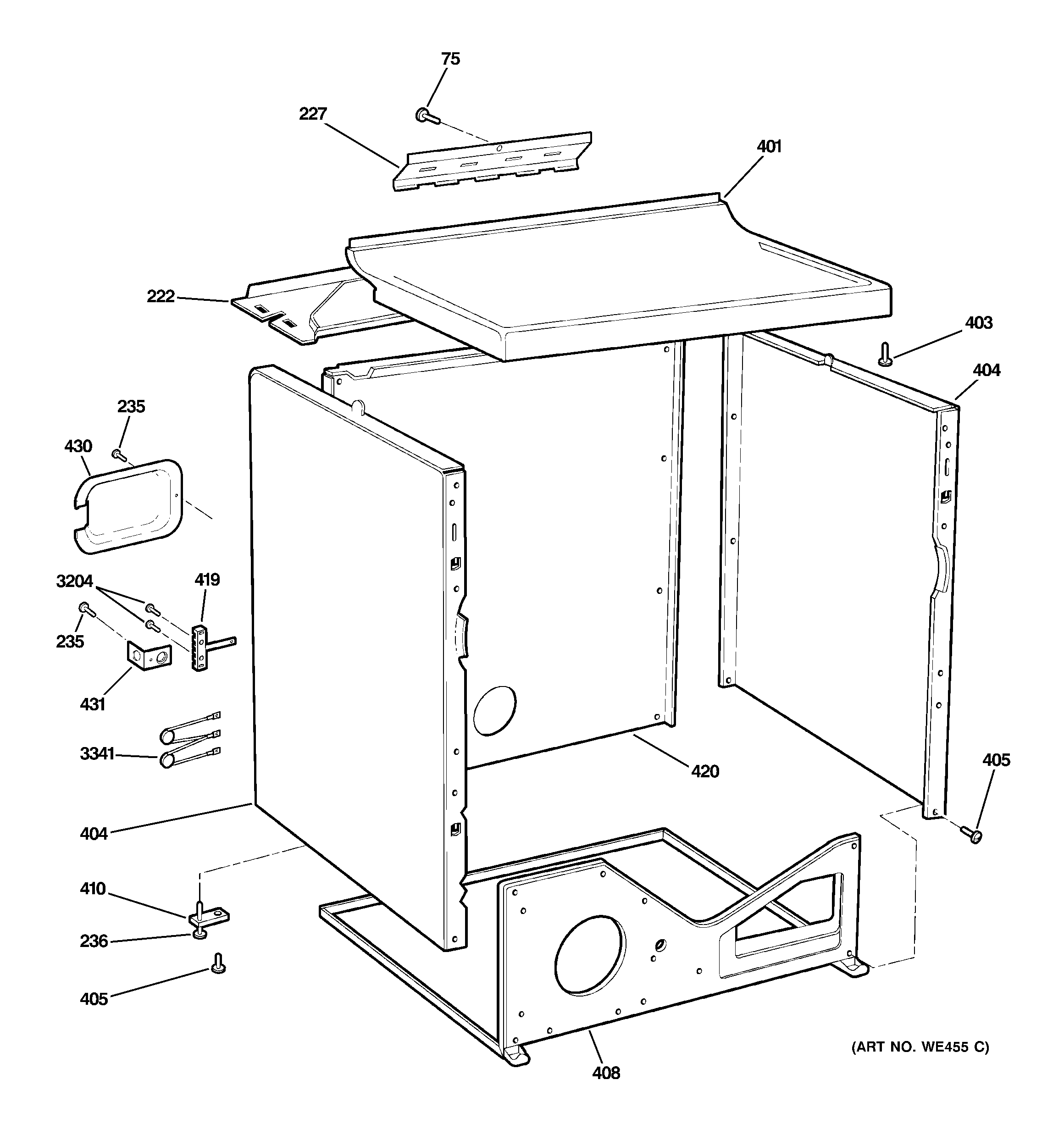 75
227
401
222
403
404
235
430
3204
419
235
431
3341
420
405
404
410
236
405
408
(ART NO. WE455 C)