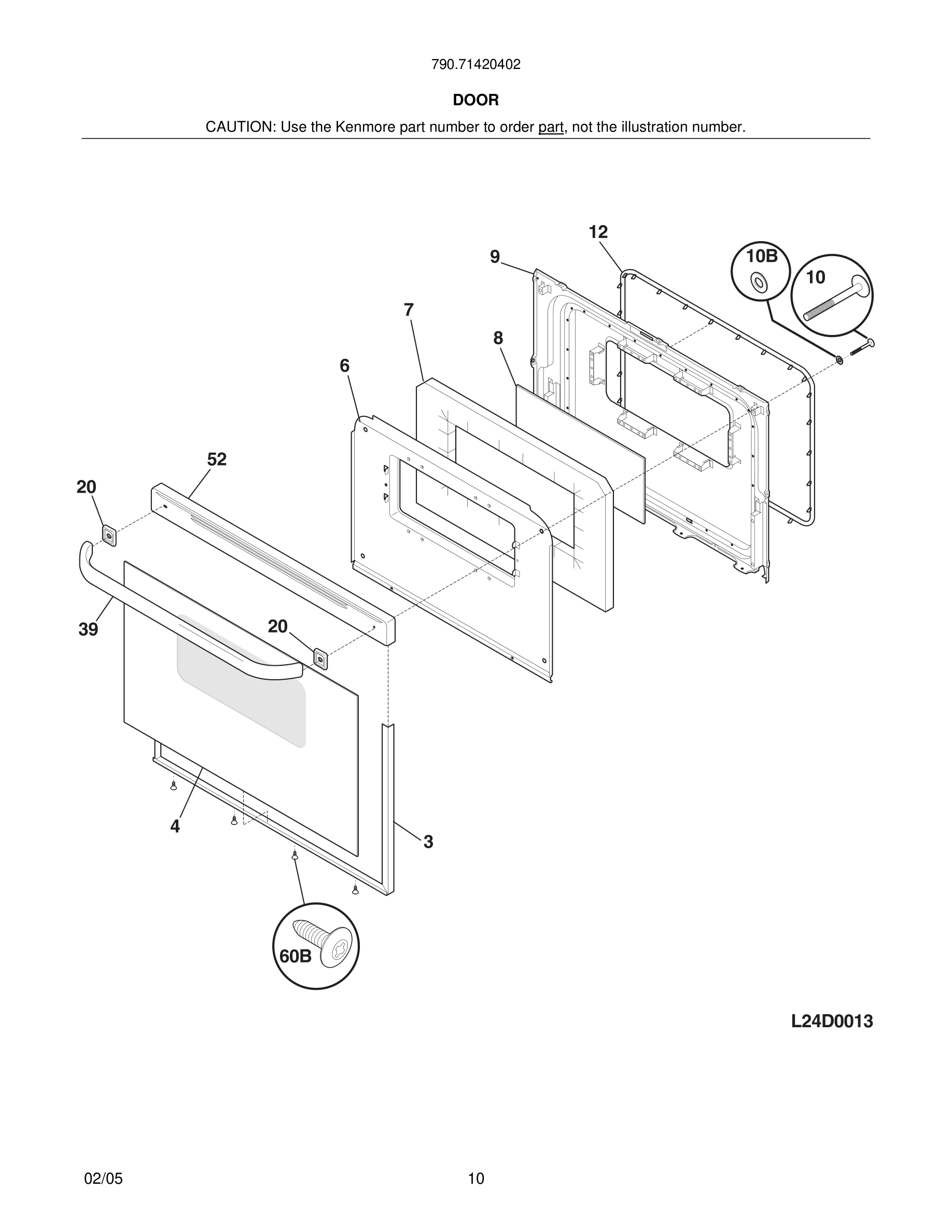 790.71420402

DOOR

CAUTION: Use the Kenmore part number to order part, not the illustration number.

12
9
10B
10
7
8
6
52
20
39
20
4
3
60B

L24D0013

02/05

10