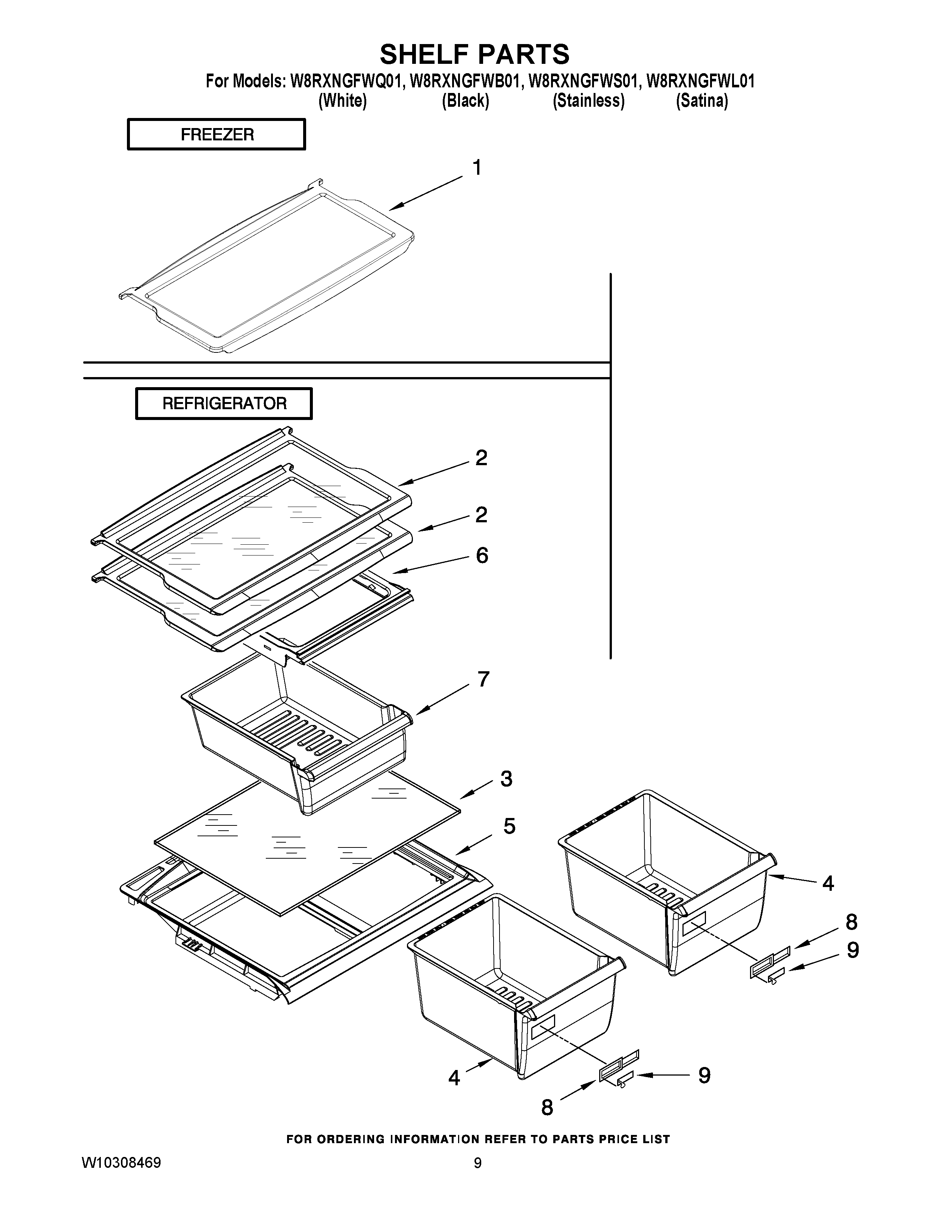 SHELF PARTS

For Models: W8RXNGFWQ01, W8RXNGFWB01, W8RXNGFWS01, W8RXNGFWL01
(White) (Black) (Stainless) (Satina)

FREEZER

1

REFRIGERATOR

2

2

6

7

3

5

4

8

9

4

9

8

FOR ORDERING INFORMATION REFER TO PARTS PRICE LIST

W10308469

9