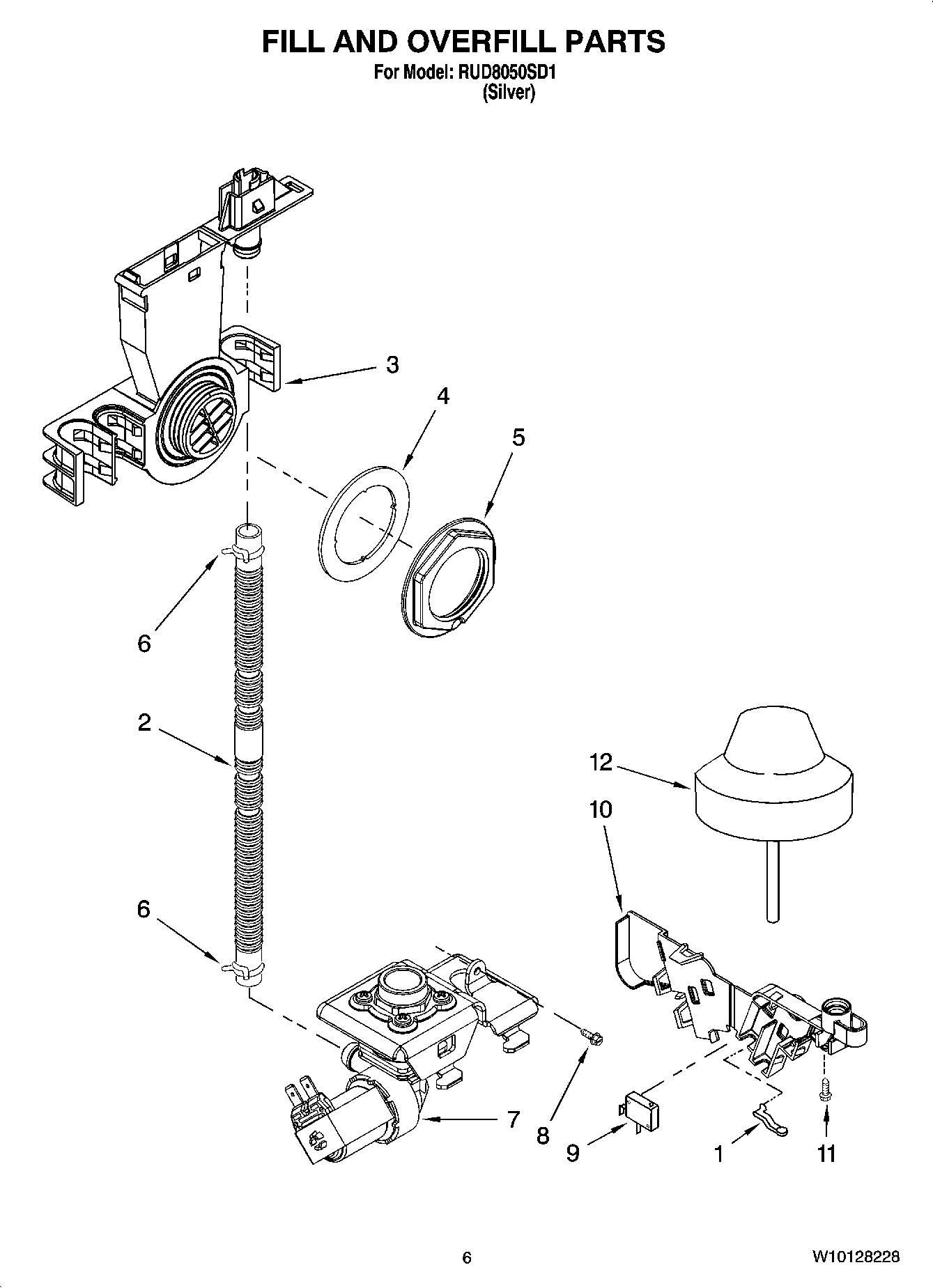 FILL AND OVERFILL PARTS
For Model: RUD8050SD1
(Silver)

3
4
5
6
2
12
10
6
7
8
9
1
11

6
W10128228