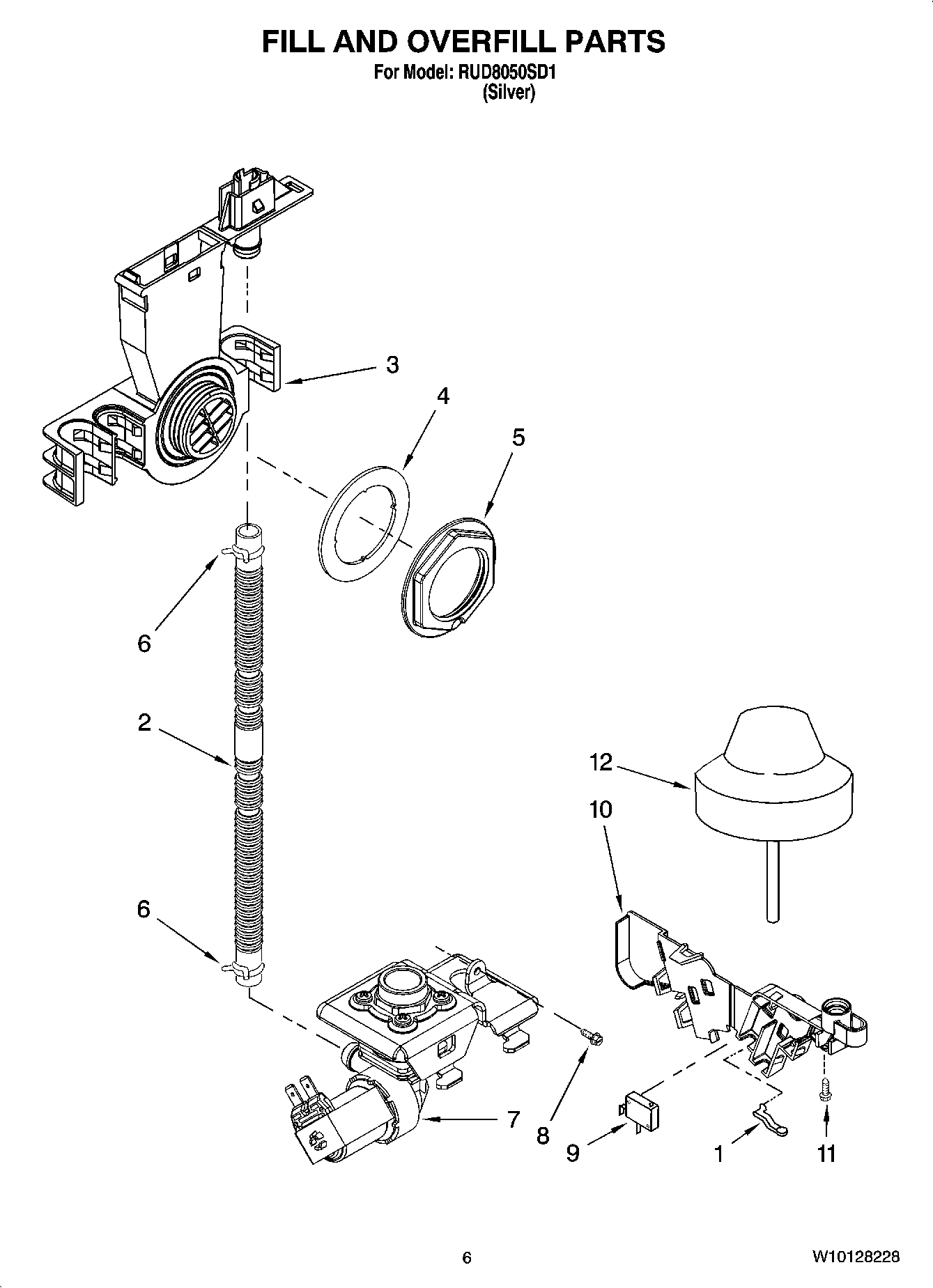 FILL AND OVERFILL PARTS
For Model: RUD8050SD1
(Silver)

3
4
5
6
2
12
10
6
7
8
9
1
11

6
W10128228