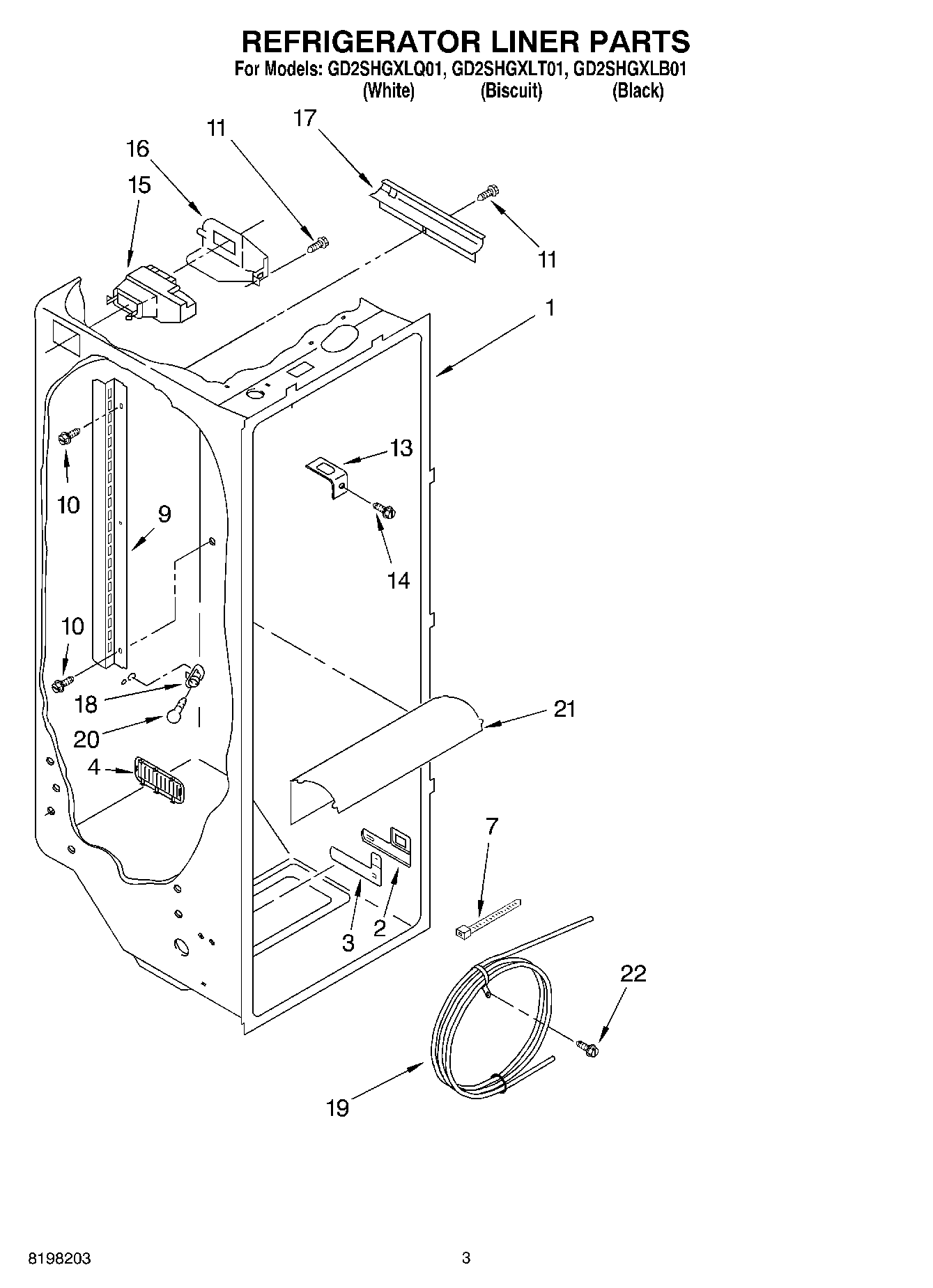 REFRIGERATOR LINER PARTS
For Models: GD2SHGXLQ01, GD2SHGXLT01, GD2SHGXLB01
(White) (Biscuit) (Black)

17
11
16
15
11
1
13
10
9
14
10
18
20
21
4
7
3
2
22
19

8198203
3