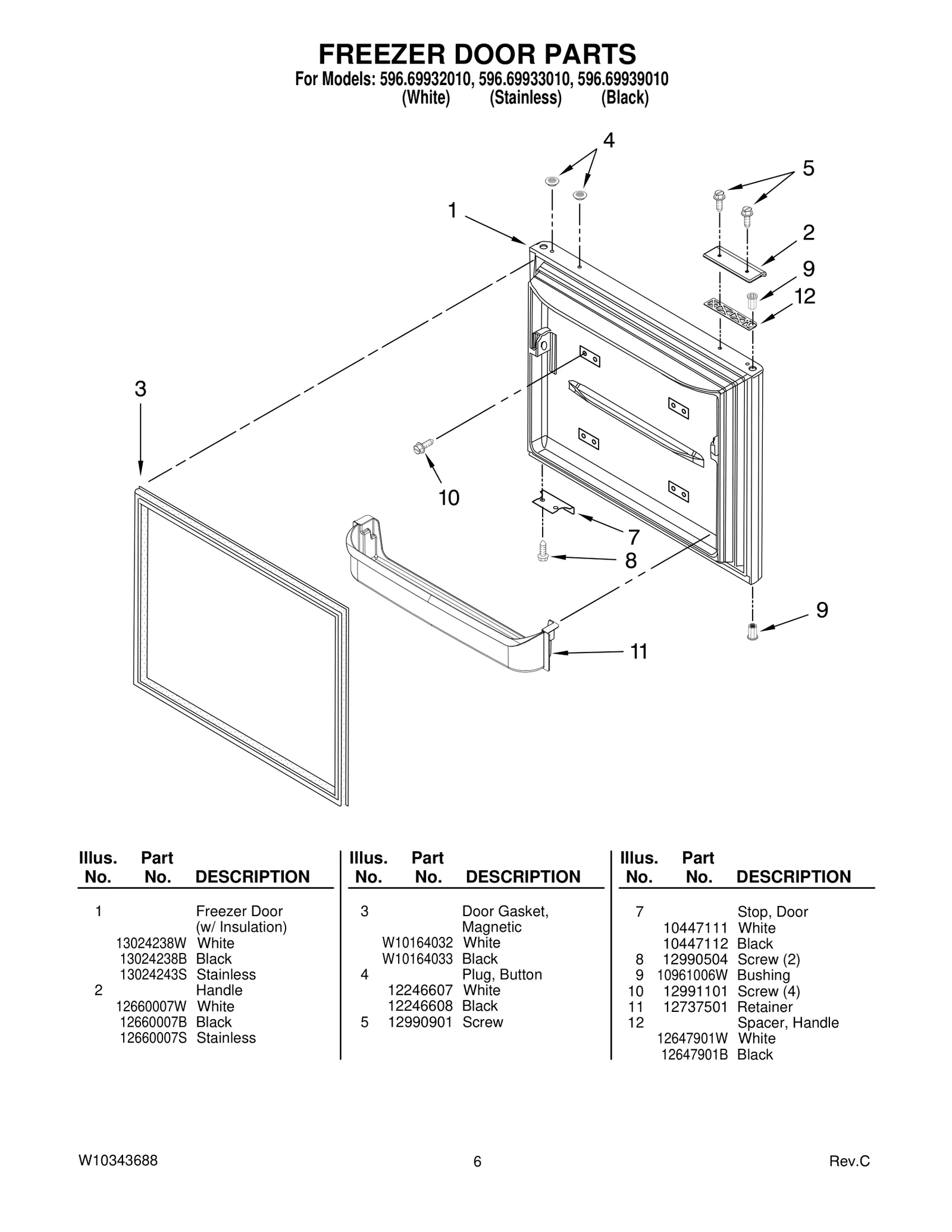 FREEZER DOOR PARTS
For Models: 596.69932010, 596.69933010, 596.69939010
(White) (Stainless) (Black)

4
5
1
2
9
12
3
10
7
8
9
11

| Illus. No. | Part No. | DESCRIPTION |
|---|---|---|
| 1 | | Freezer Door (w/ Insulation) |
| | 13024238W | White |
| | 13024238B | Black |
| | 13024243S | Stainless |
| 2 | | Handle |
| | 12660007W | White |
| | 12660007B | Black |
| | 12660007S | Stainless |

| Illus. No. | Part No. | DESCRIPTION |
|---|---|---|
| 3 | | Door Gasket, Magnetic |
| | W10164032 | White |
| | W10164033 | Black |
| 4 | | Plug, Button |
| | 12246607 | White |
| | 12246608 | Black |
| 5 | 12990901 | Screw |

| Illus. No. | Part No. | DESCRIPTION |
|---|---|---|
| 7 | | Stop, Door |
| | 10447111 | White |
| | 10447112 | Black |
| 8 | 12990504 | Screw (2) |
| 9 | 10961006W | Bushing |
| 10 | 12991101 | Screw (4) |
| 11 | 12737501 | Retainer |
| 12 | | Spacer, Handle |
| | 12647901W | White |
| | 12647901B | Black |

W10343688 6 Rev.C