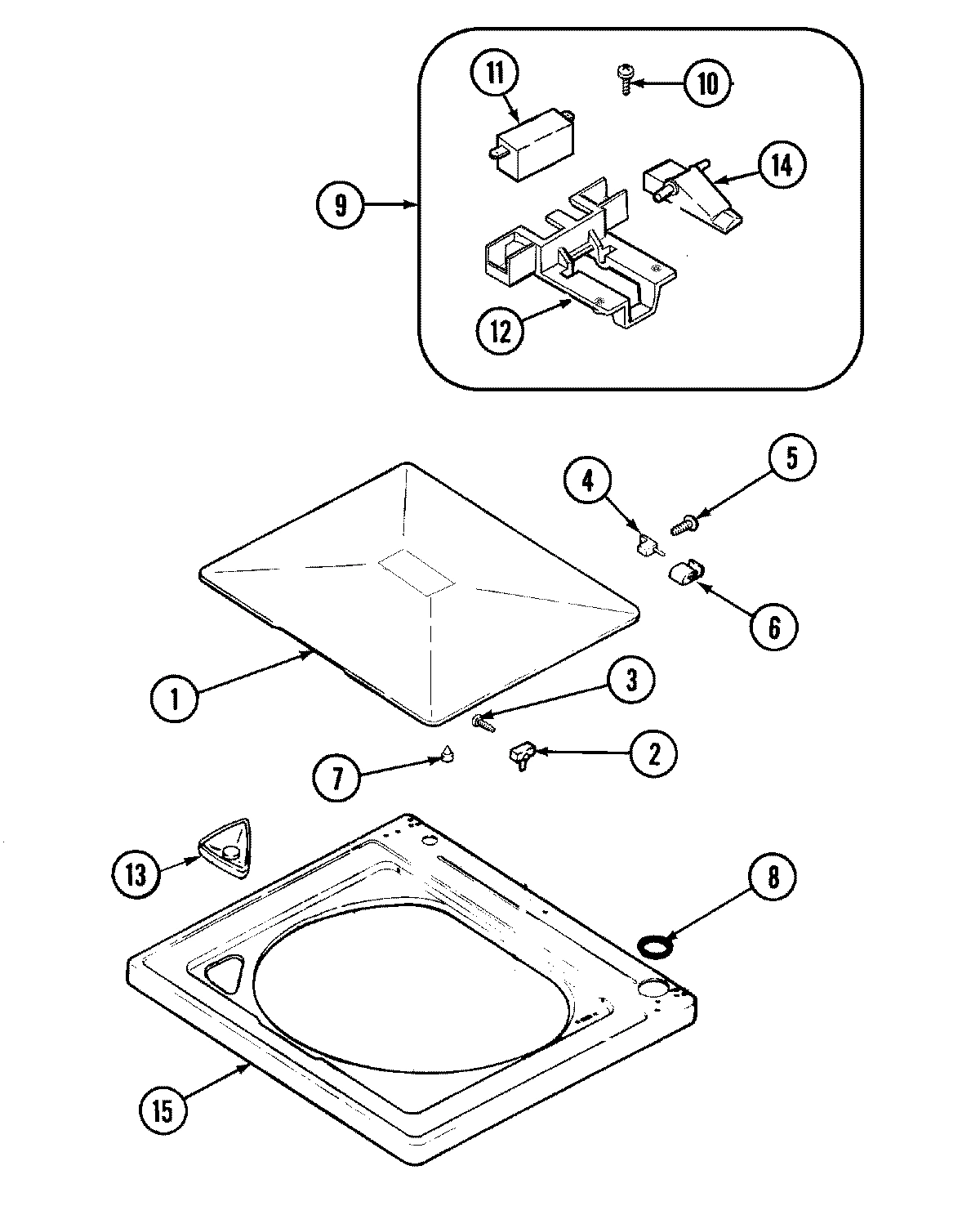 11
10
14
9
12
4
5
6
1
3
2
7
13
8
15