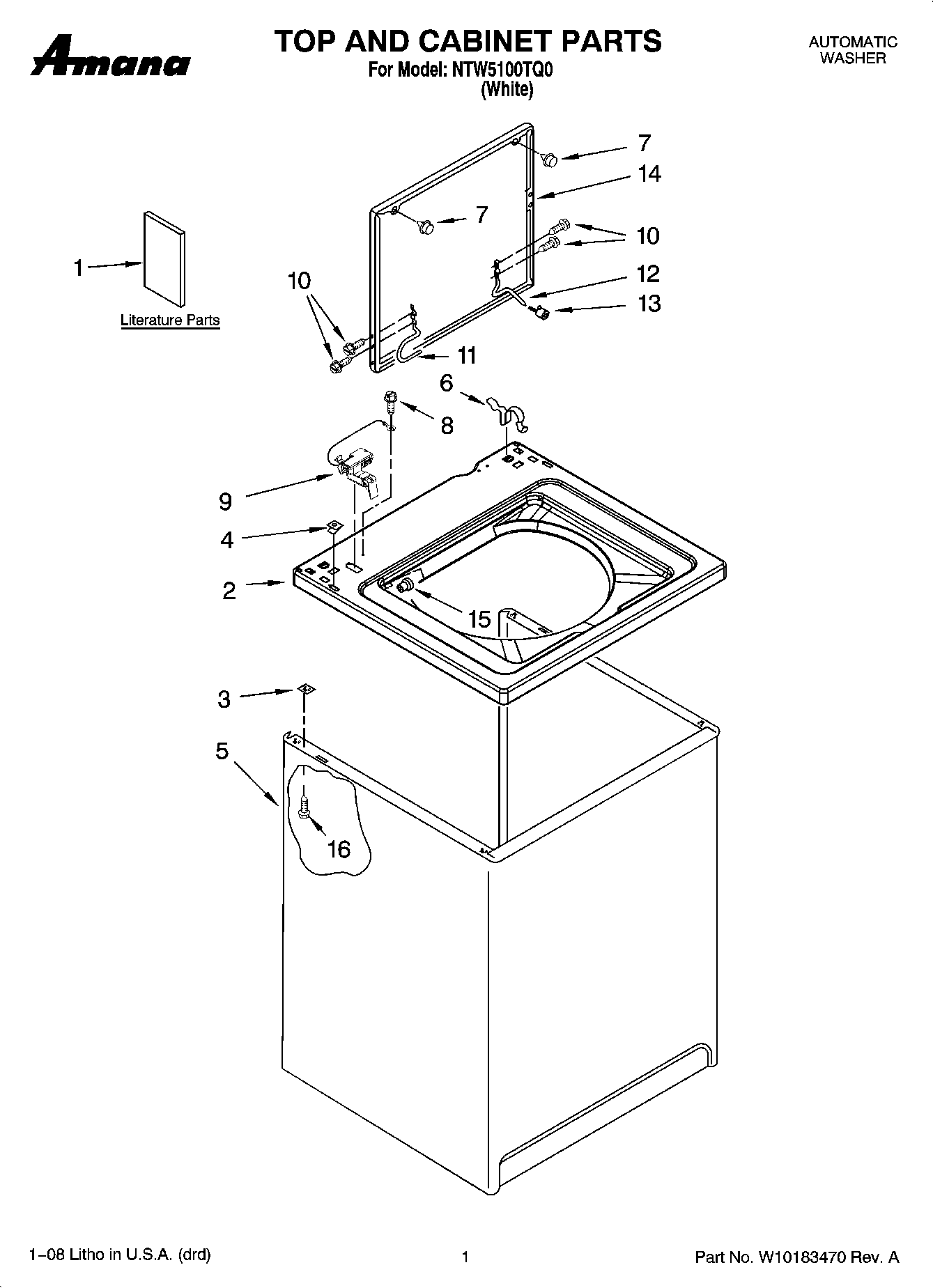 Amana

TOP AND CABINET PARTS
For Model: NTW5100TQ0
(White)

AUTOMATIC
WASHER

7
14
7
10
1
10
12
13
Literature Parts
11
6
8
9
4
2
15
3
5
16

1–08 Litho in U.S.A. (drd)

1

Part No. W10183470 Rev. A