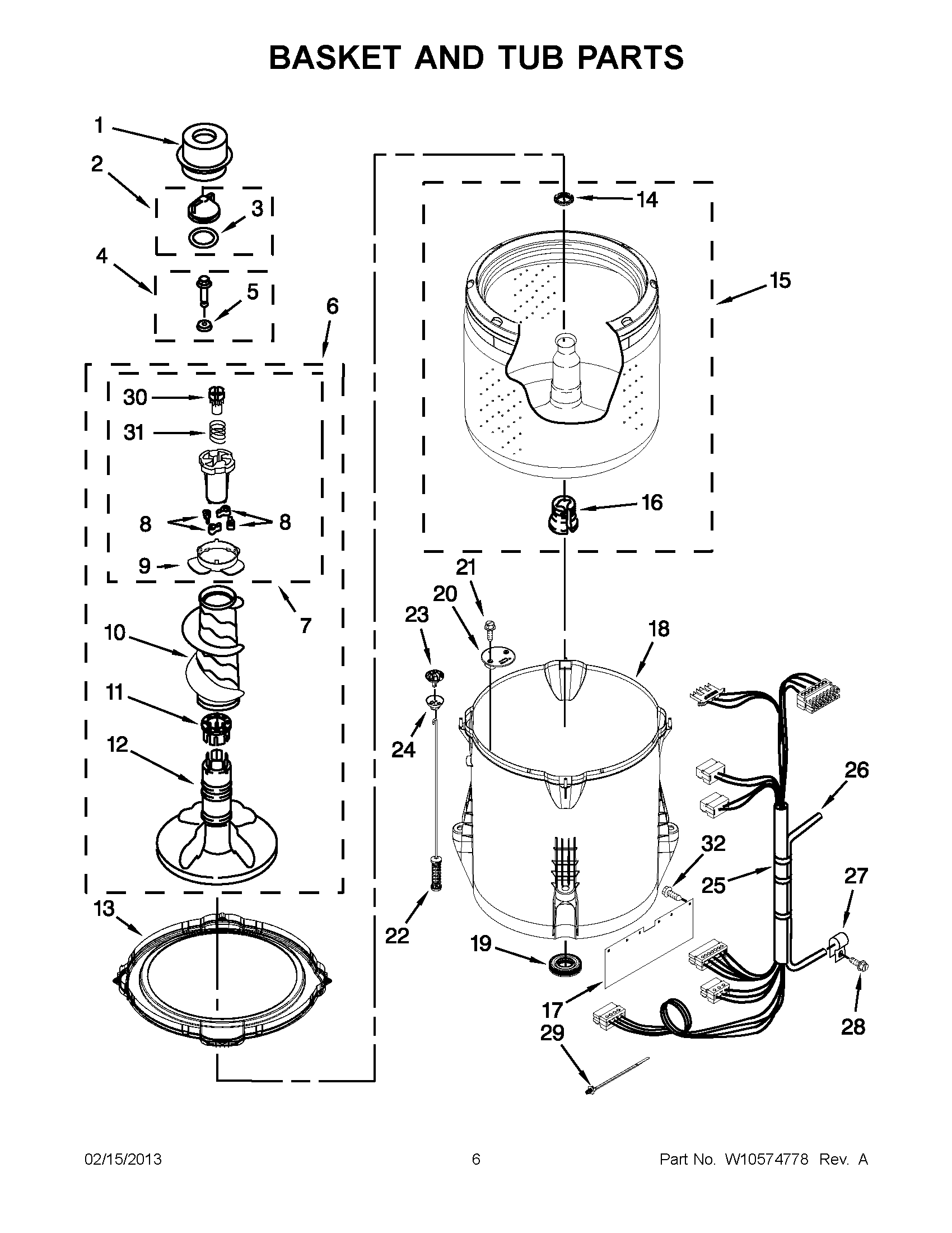 BASKET AND TUB PARTS

1
2
3
4
5
6
30
31
8
8
9
7
10
11
12
13
14
15
16
21
20
23
18
24
26
32
25
27
22
19
17
29
28

02/15/2013 6 Part No. W10574778 Rev. A