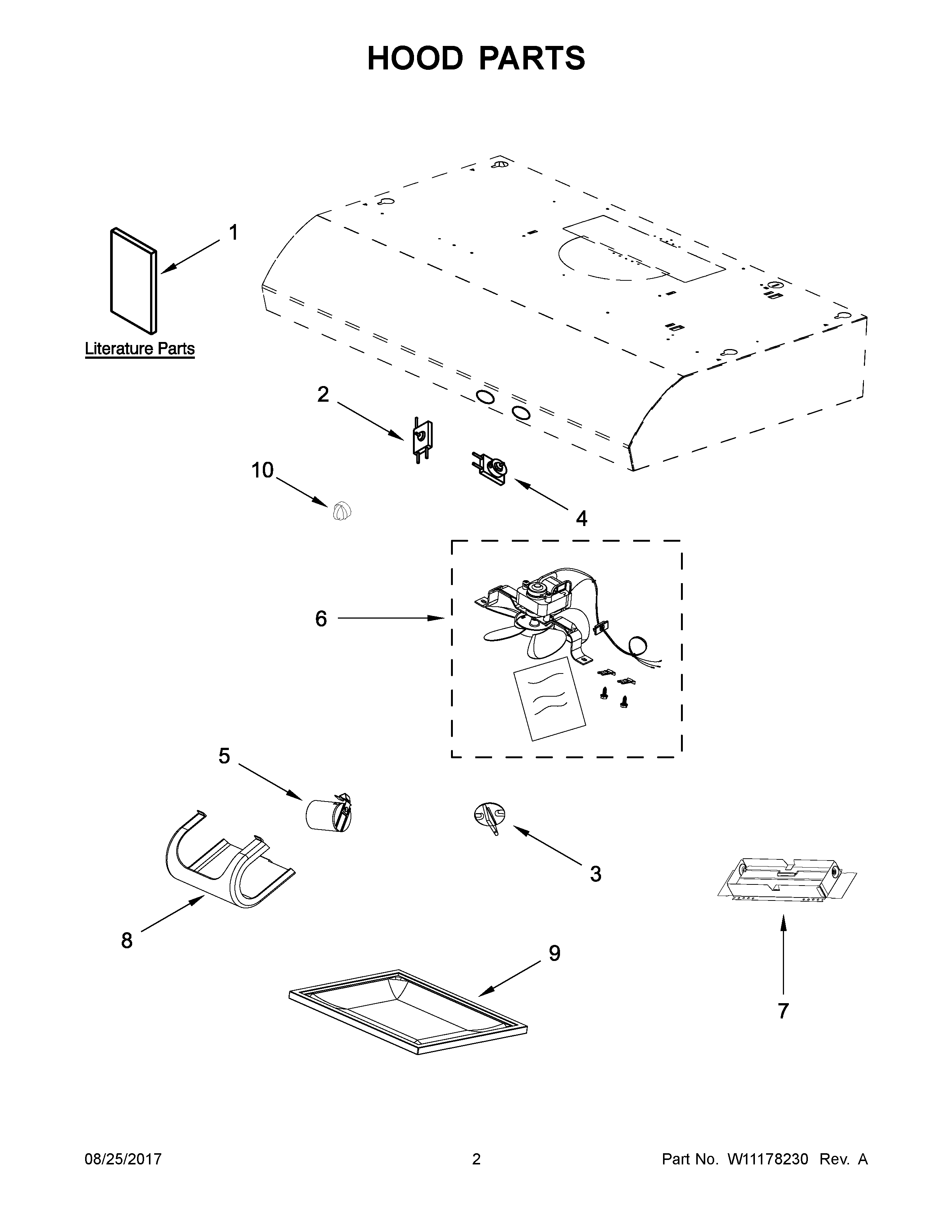 HOOD PARTS

1

Literature Parts

2

10

4

6

5

3

8

9

7

08/25/2017 2 Part No. W11178230 Rev. A