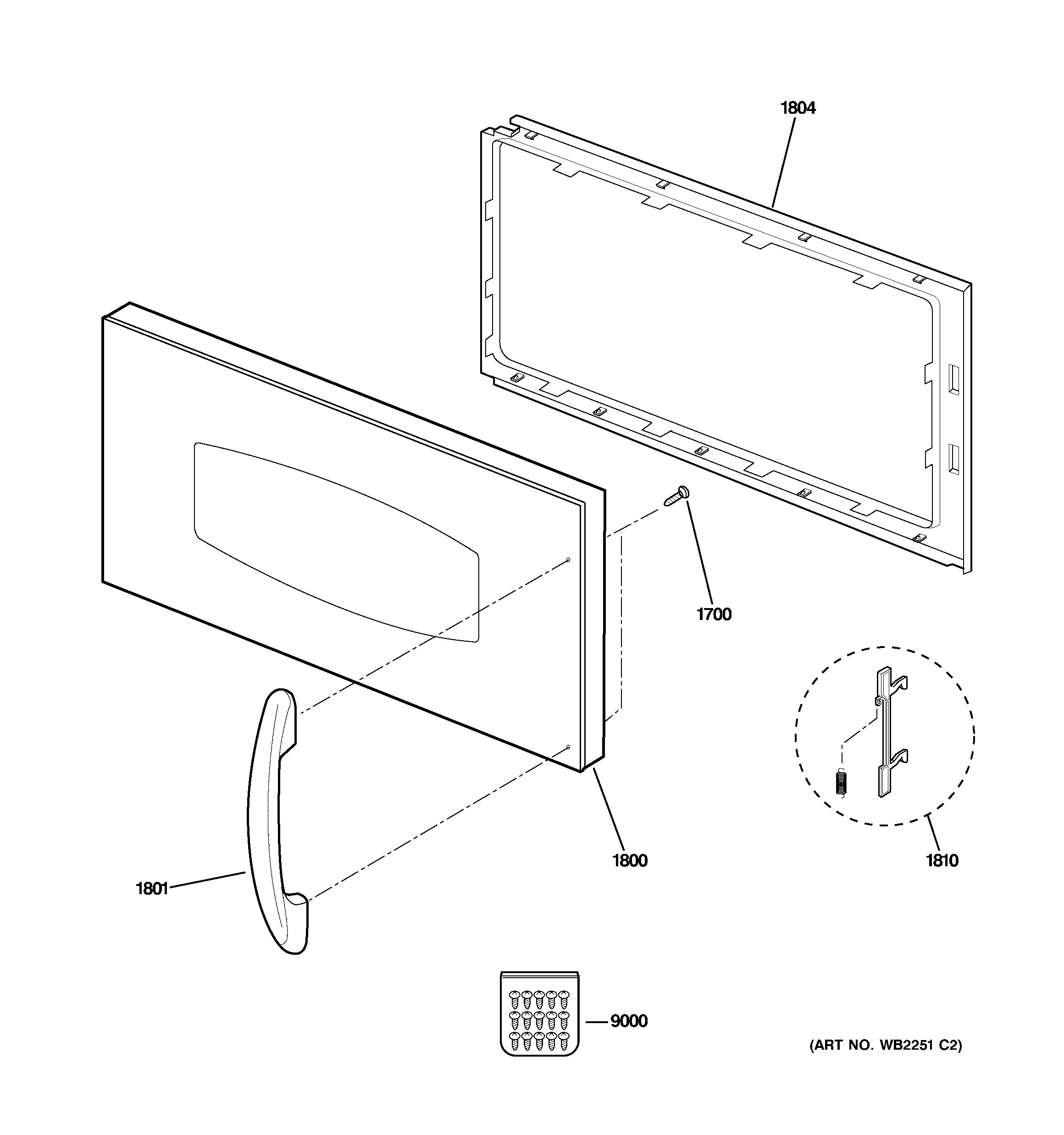 1804

1700

1800

1810

1801

9000

(ART NO. WB2251 C2)