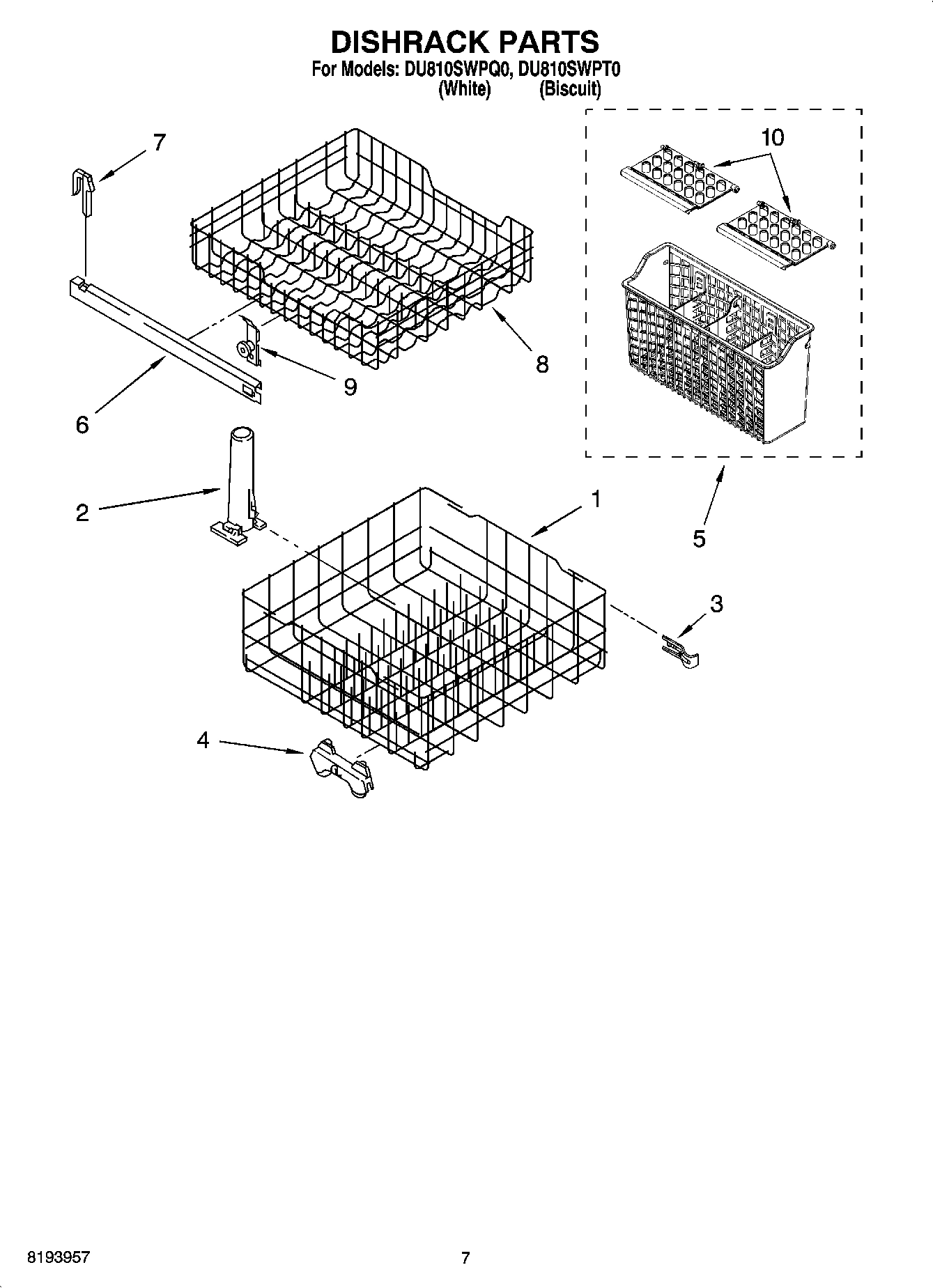 DISHRACK PARTS
For Models: DU810SWPQ0, DU810SWPT0
(White) (Biscuit)

7
10
8
9
6
2
1
5
3
4

8193957
7