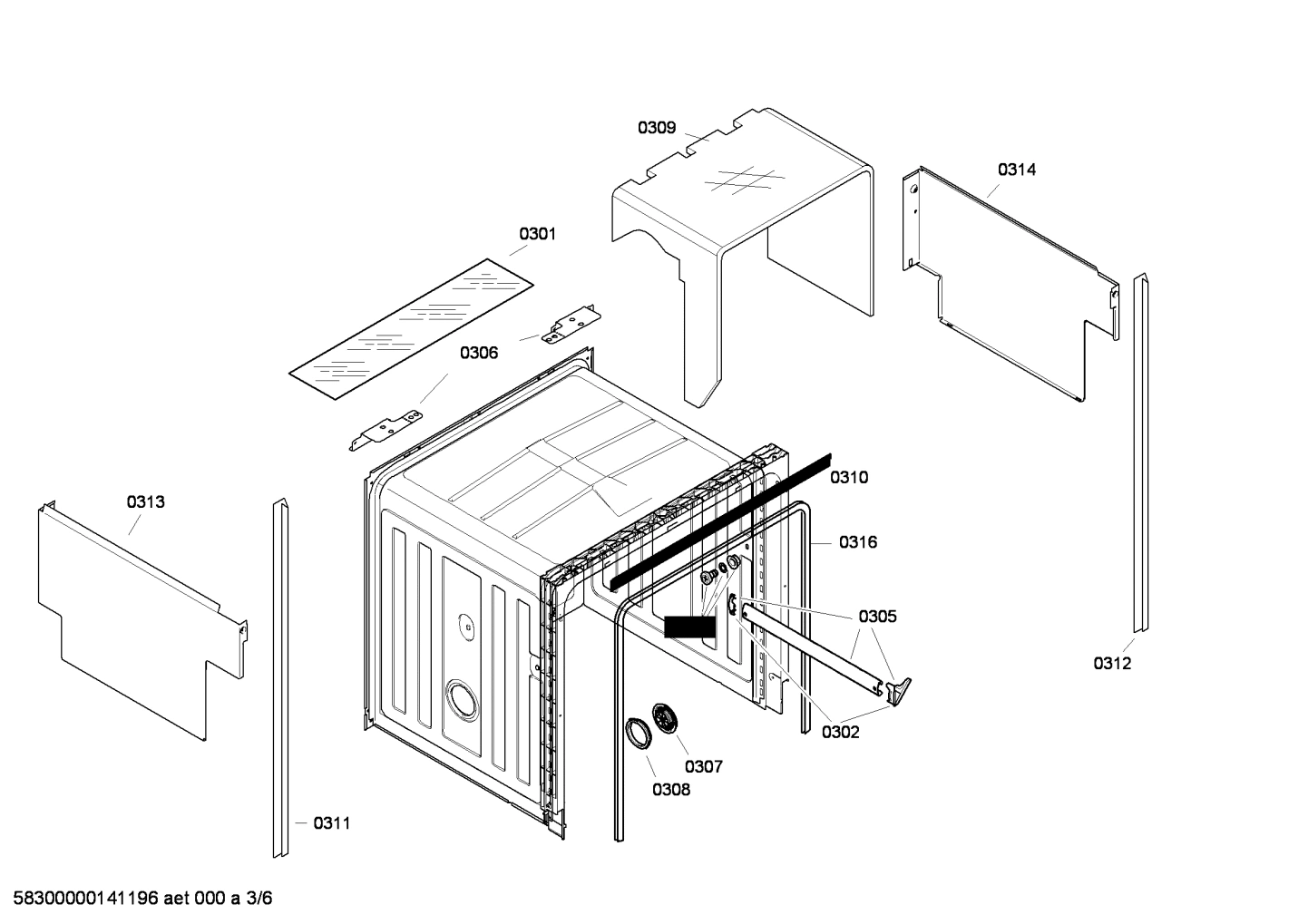 0309

0314

0301

0306

0310

0313

0316

0305

0312

0302

0307

0308

0311

58300000141196 aet 000 a 3/6