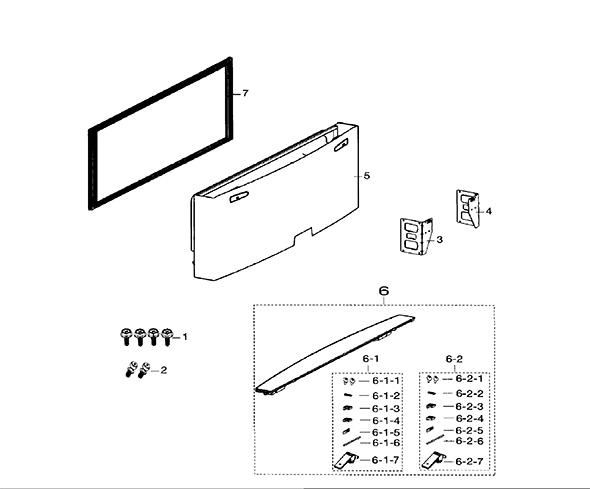 7

5

4

3

6

1

2

6-1

6-1-1
6-1-2
6-1-3
6-1-4
6-1-5
6-1-6
6-1-7

6-2

6-2-1
6-2-2
6-2-3
6-2-4
6-2-5
6-2-6
6-2-7