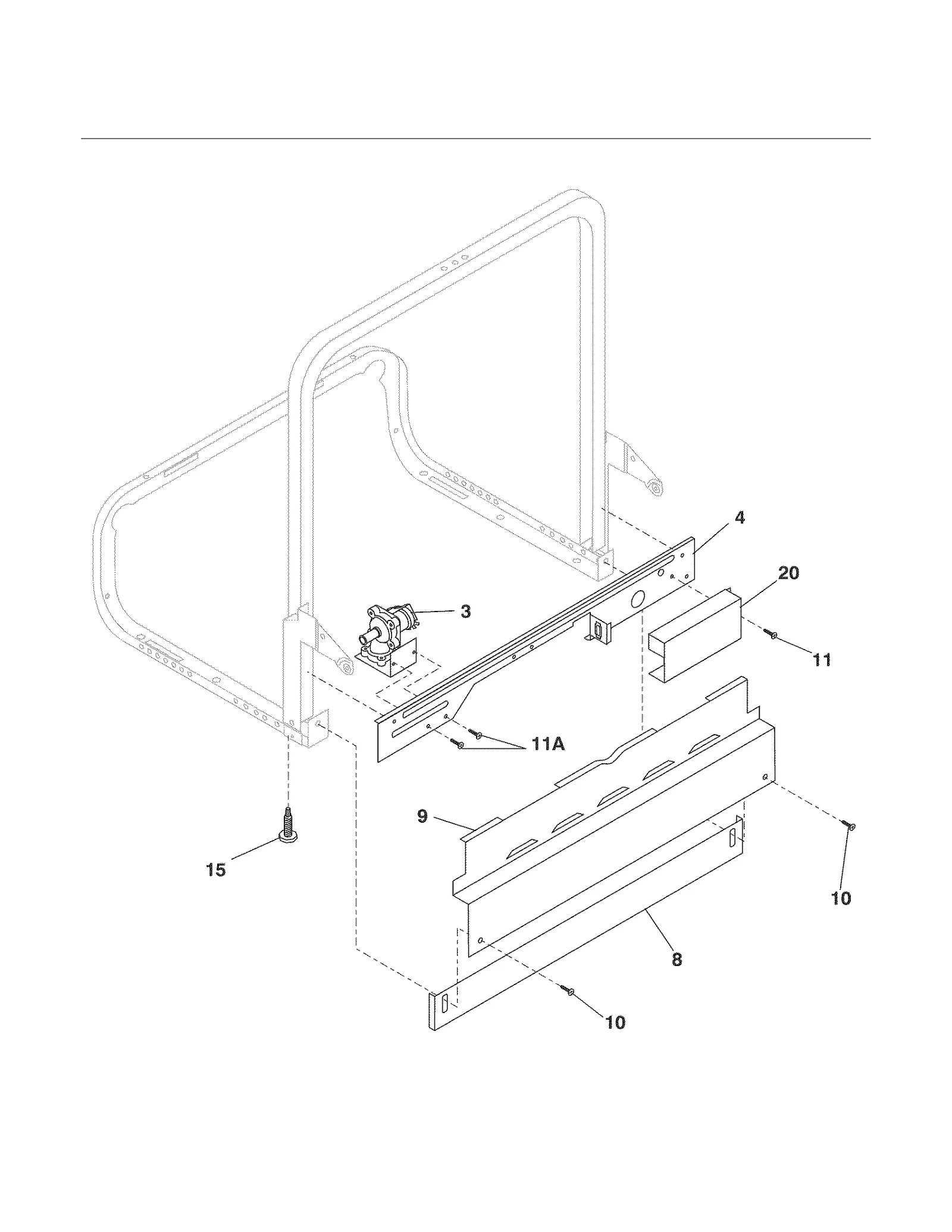 4

20

3

11

11A

9

15

10

8

10