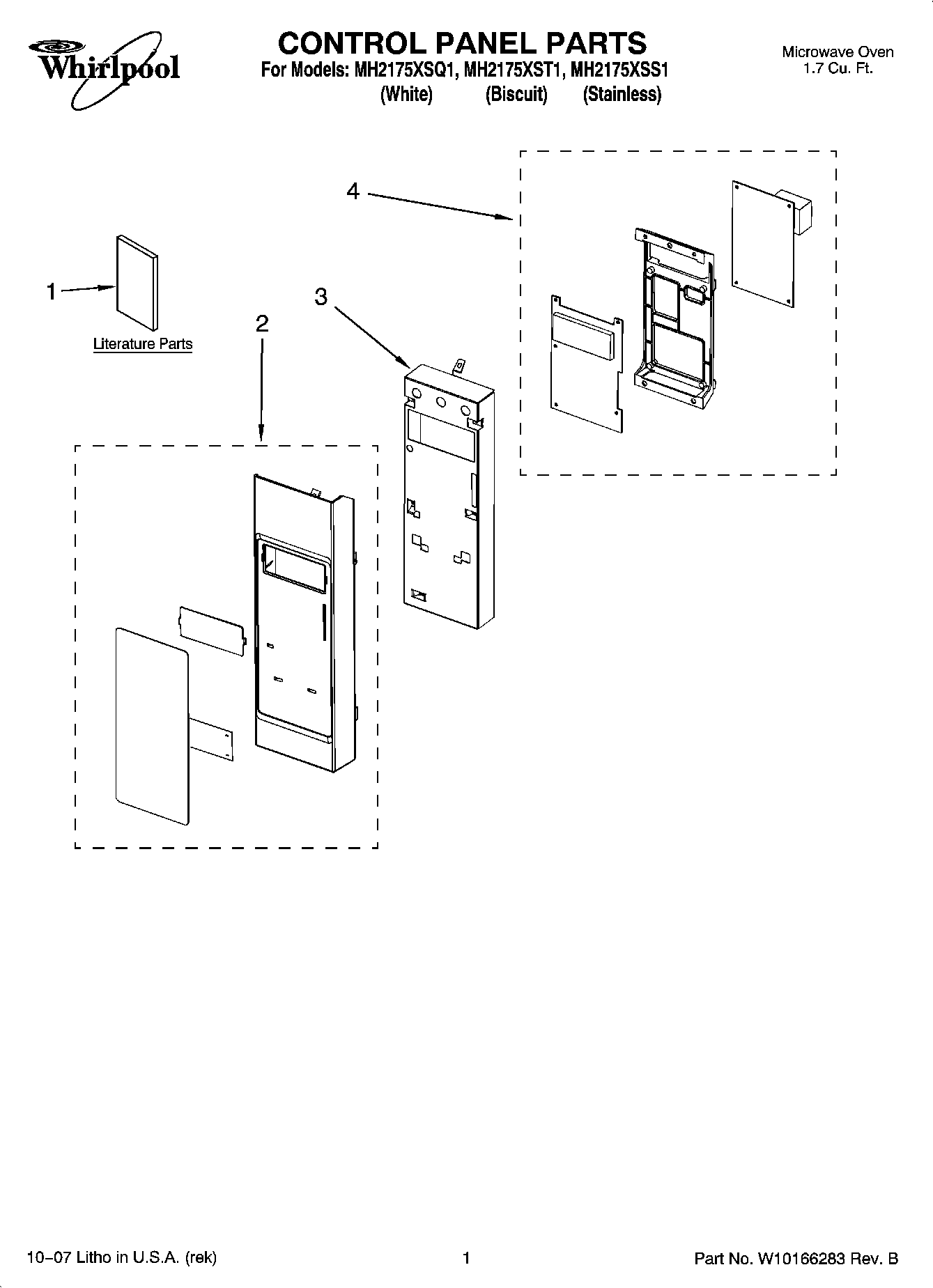 Whirlpool

CONTROL PANEL PARTS
For Models: MH2175XSQ1, MH2175XST1, MH2175XSS1
(White) (Biscuit) (Stainless)

Microwave Oven
1.7 Cu. Ft.

4

1

Literature Parts

3

2

10–07 Litho in U.S.A. (rek)

1

Part No. W10166283 Rev. B