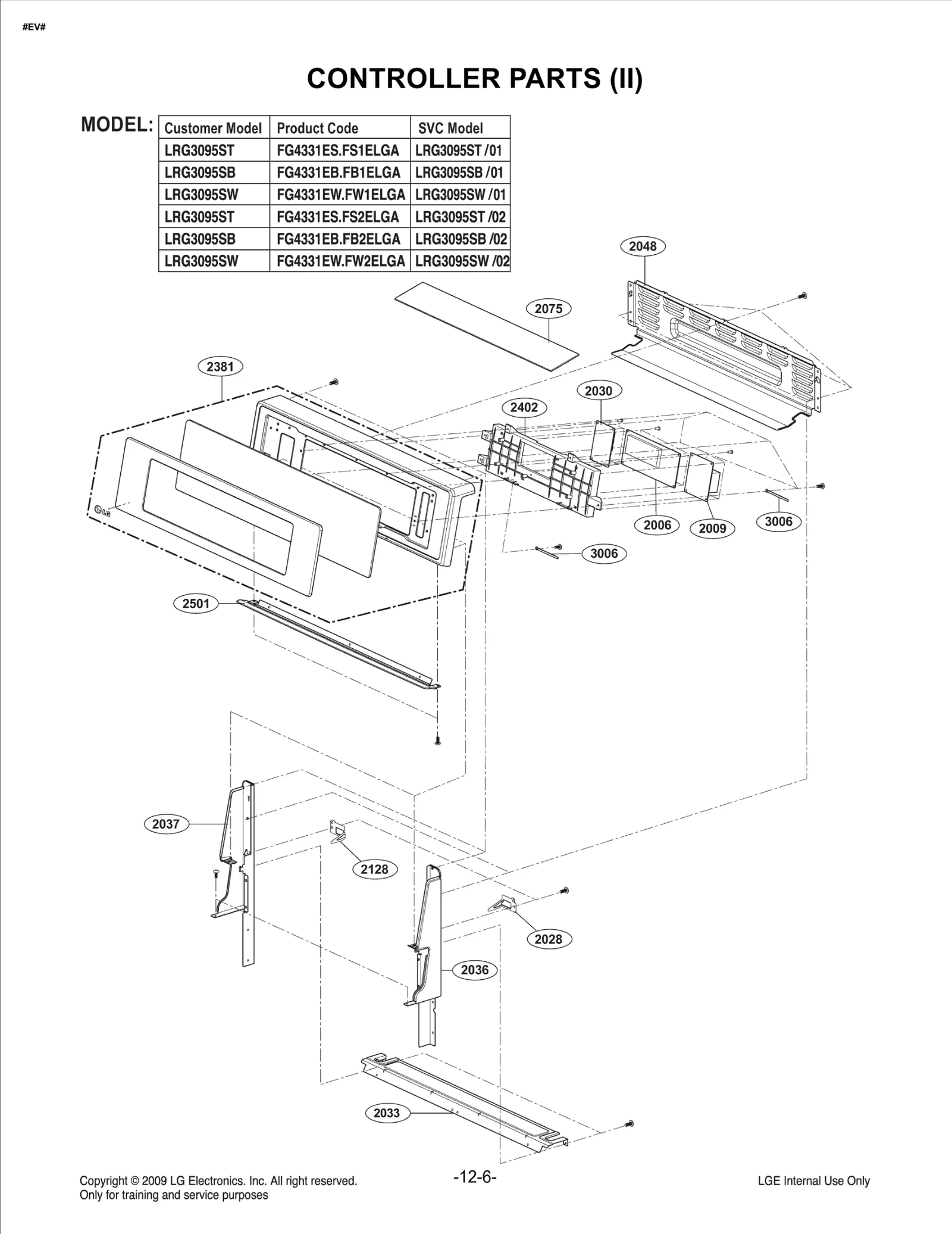 #EV#

CONTROLLER PARTS (II)

MODEL:

| Customer Model | Product Code | SVC Model |
|---|---|---|
| LRG3095ST | FG4331ES.FS1ELGA | LRG3095ST /01 |
| LRG3095SB | FG4331EB.FB1ELGA | LRG3095SB /01 |
| LRG3095SW | FG4331EW.FW1ELGA | LRG3095SW /01 |
| LRG3095ST | FG4331ES.FS2ELGA | LRG3095ST /02 |
| LRG3095SB | FG4331EB.FB2ELGA | LRG3095SB /02 |
| LRG3095SW | FG4331EW.FW2ELGA | LRG3095SW /02 |

2048
2075
2381
2030
2402
LG
2006
2009
3006
3006
2501
2037
2128
2028
2036
2033

Copyright © 2009 LG Electronics. Inc. All right reserved.
Only for training and service purposes

-12-6-

LGE Internal Use Only