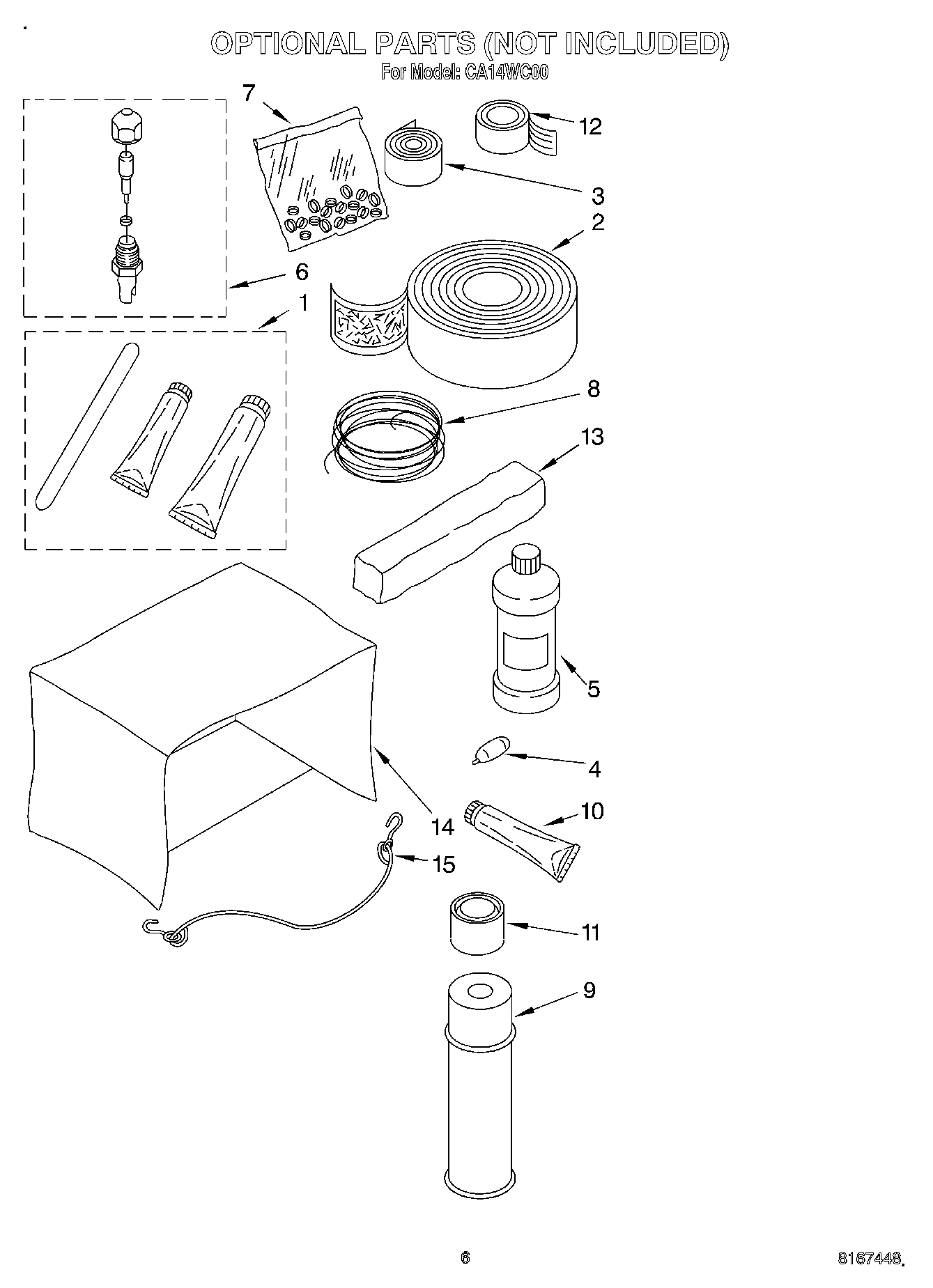 OPTIONAL PARTS (NOT INCLUDED)
For Model: CA14WC00

7
12
3
2
6
1
8
13
5
4
14
10
15
11
9

6

8167448