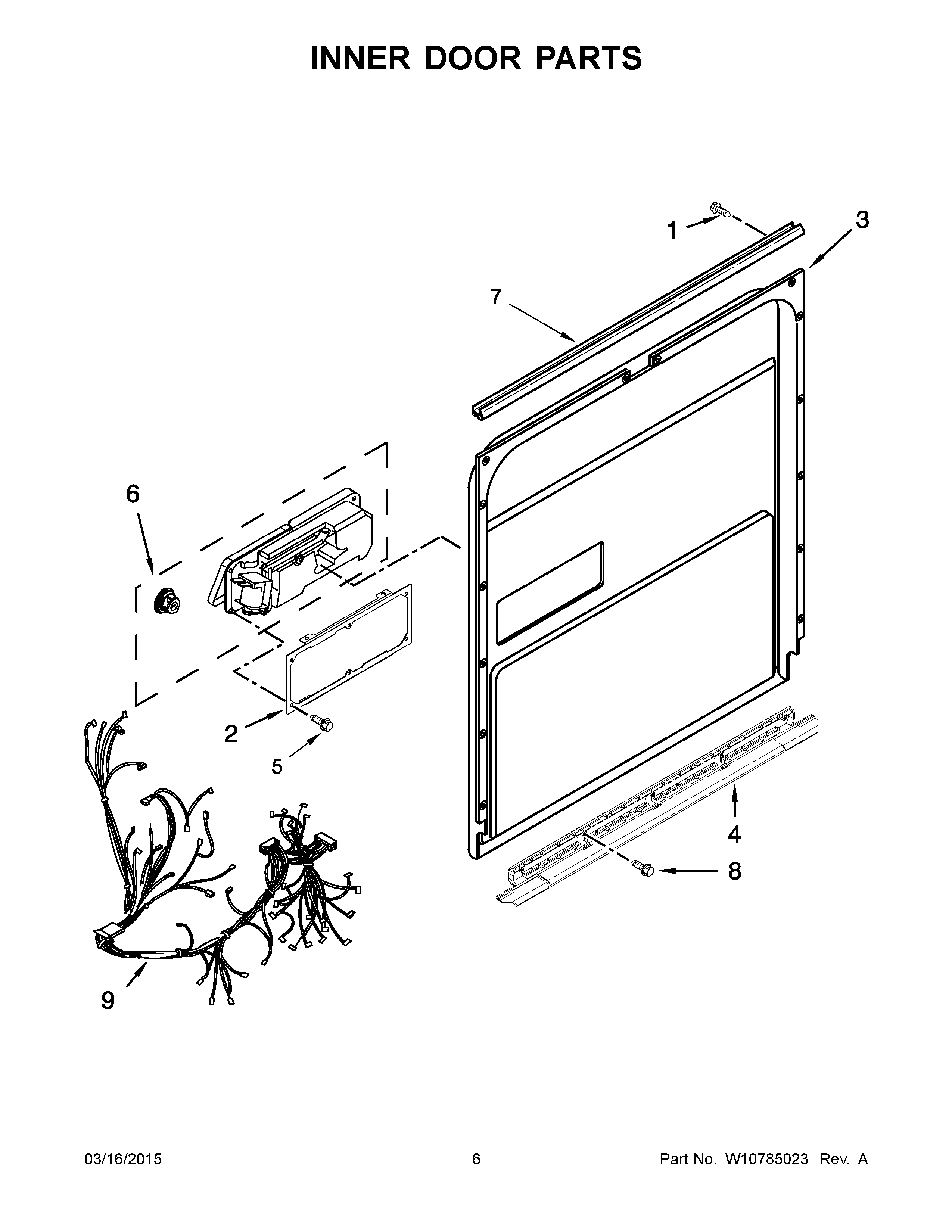 INNER DOOR PARTS

1
3
7
6
2
5
4
8
9

03/16/2015
6
Part No. W10785023 Rev. A