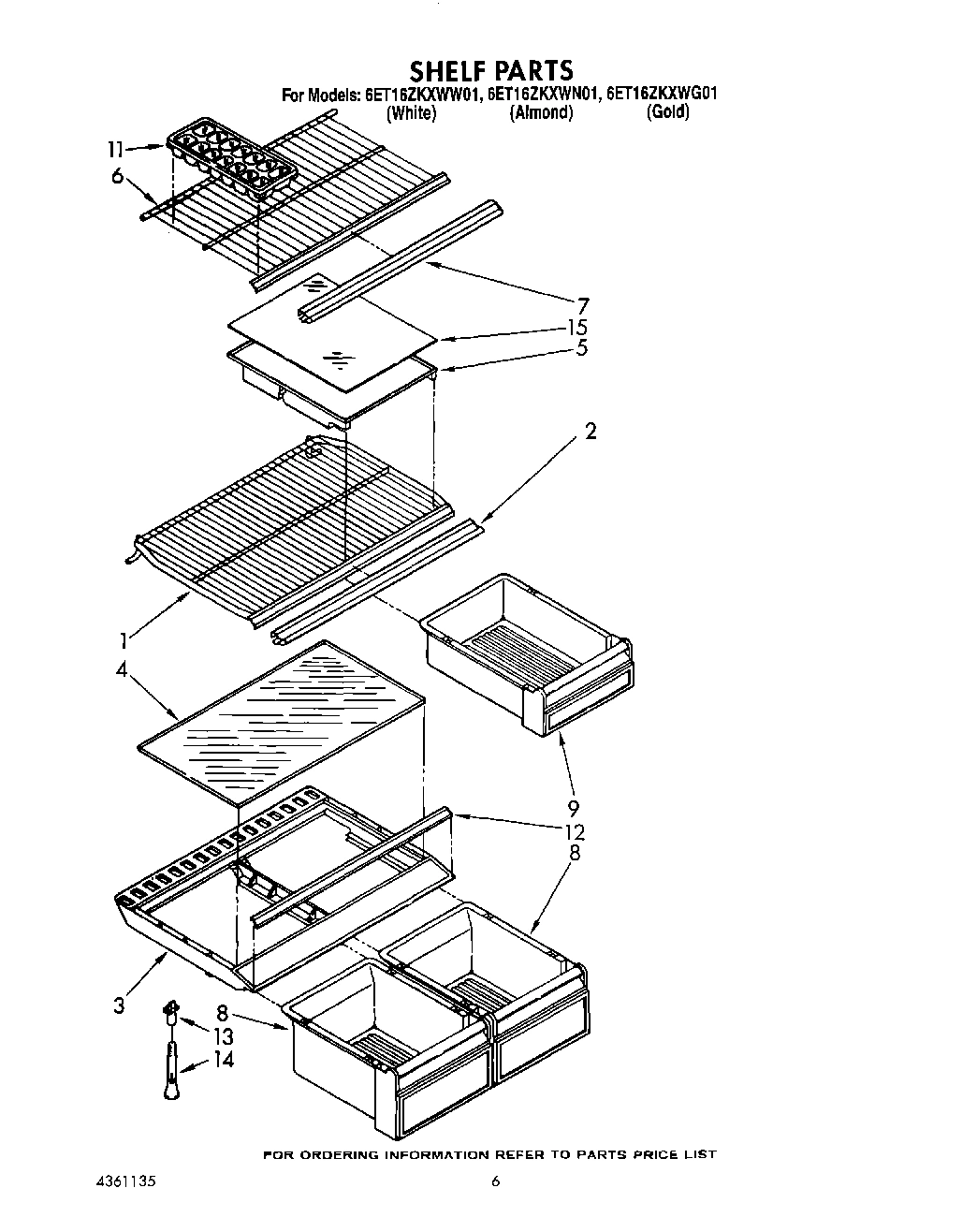 SHELF PARTS
For Models: 6ET16ZKXWW01, 6ET16ZKXWN01, 6ET16ZKXWG01
(White) (Almond) (Gold)

11
6
7
15
5
2
1
4
9
12
8
3
8
13
14

FOR ORDERING INFORMATION REFER TO PARTS PRICE LIST

4361135

6