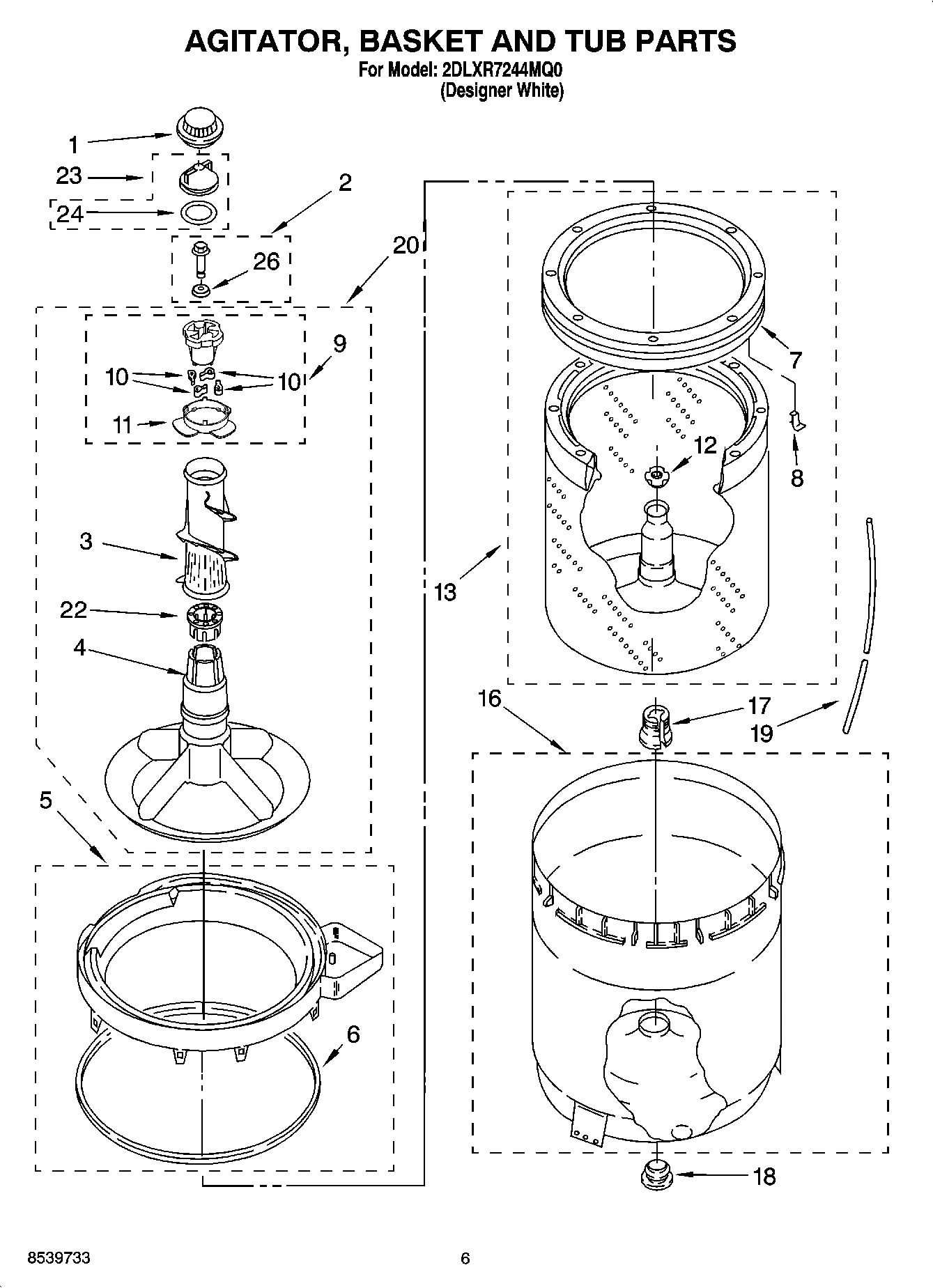 AGITATOR, BASKET AND TUB PARTS
For Model: 2DLXR7244MQ0
(Designer White)

1
23
24
2
26
20
9
10
10
11
3
22
4
5
6
7
8
12
13
16
17
19
18

8539733
6