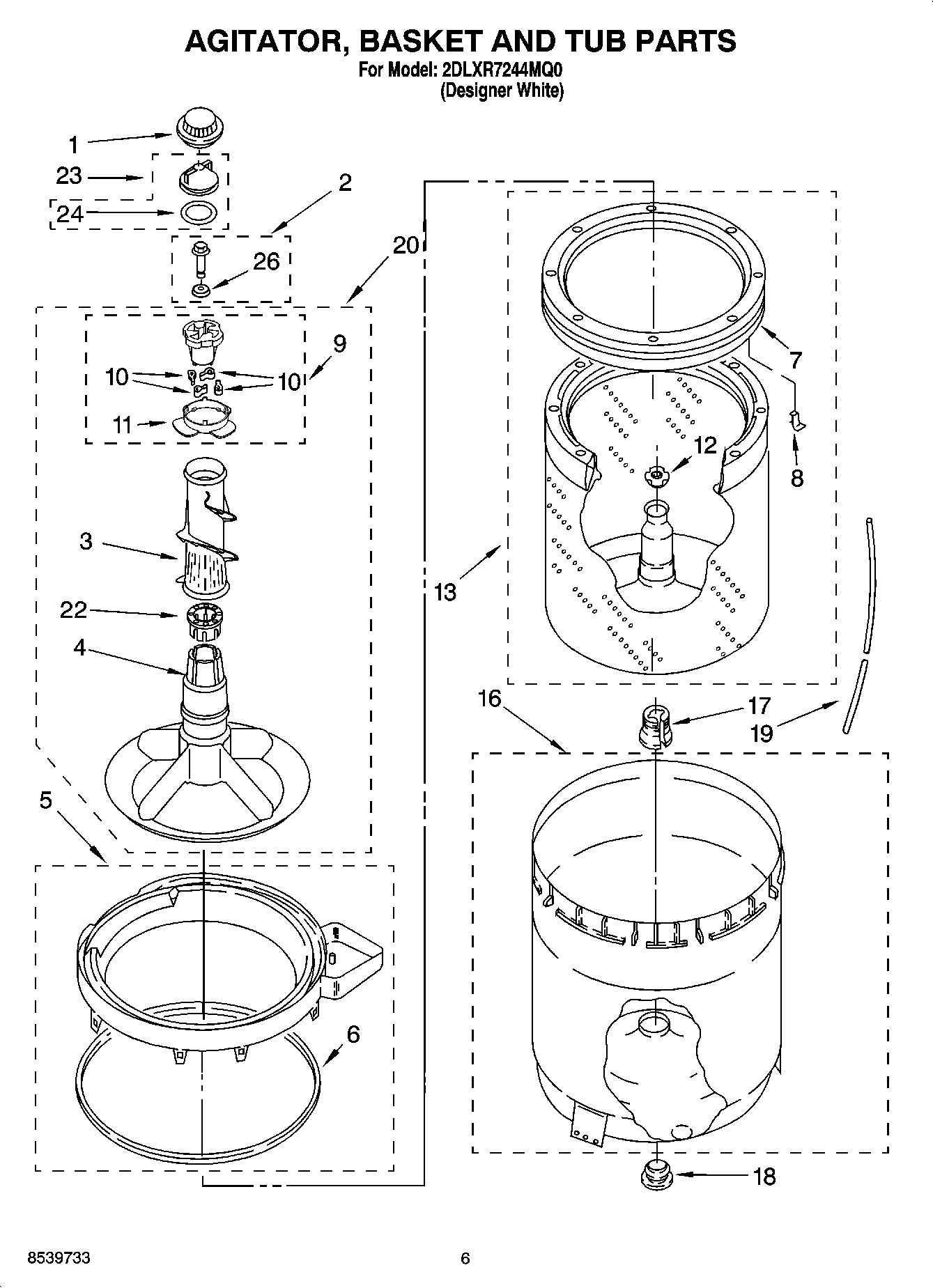 AGITATOR, BASKET AND TUB PARTS
For Model: 2DLXR7244MQ0
(Designer White)

1
23
24
2
26
20
9
10
10
11
3
22
4
5
6
7
8
12
13
16
17
19
18

8539733

6