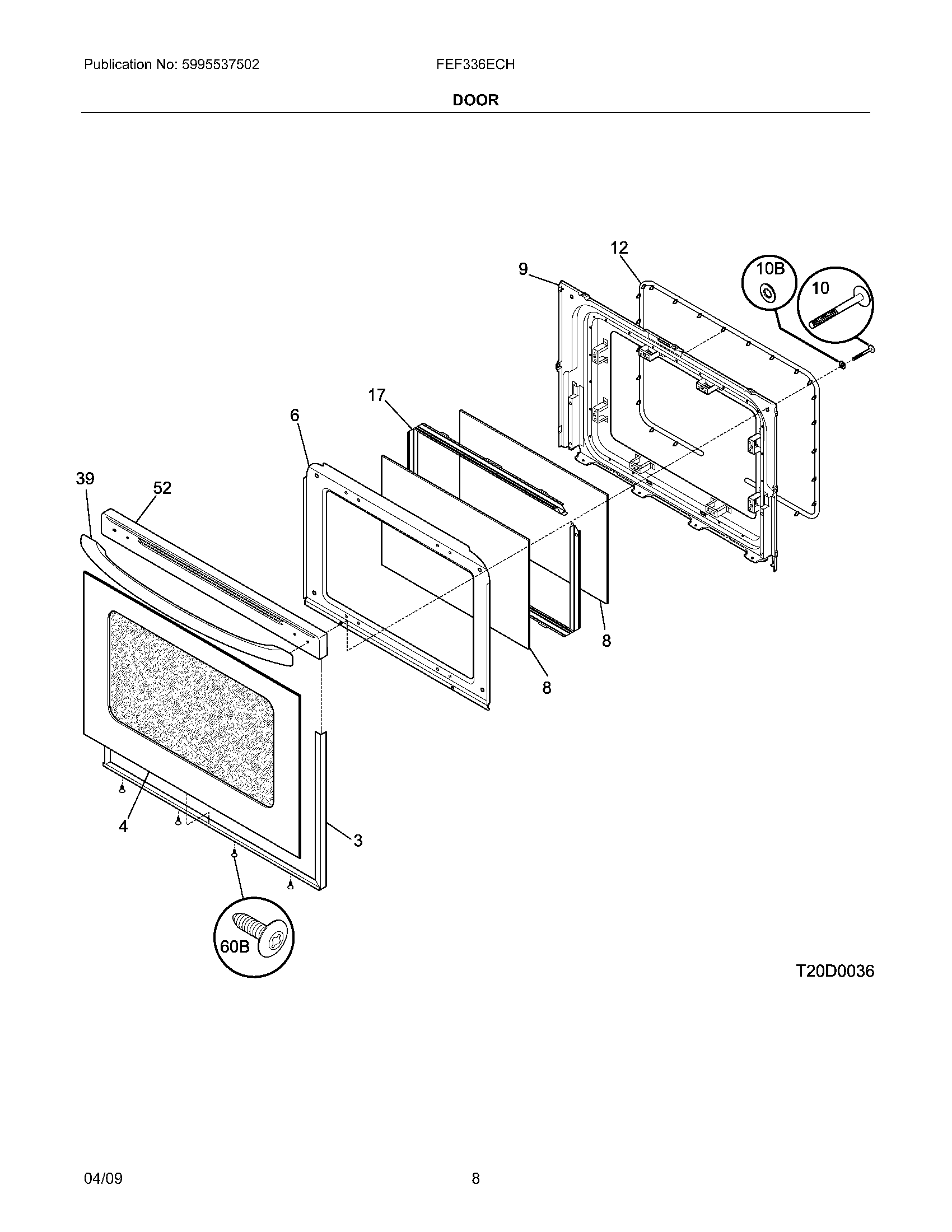 Publication No: 5995537502

FEF336ECH

DOOR

12

9

10B

10

17

6

39

52

8

8

4

3

60B

T20D0036

04/09

8