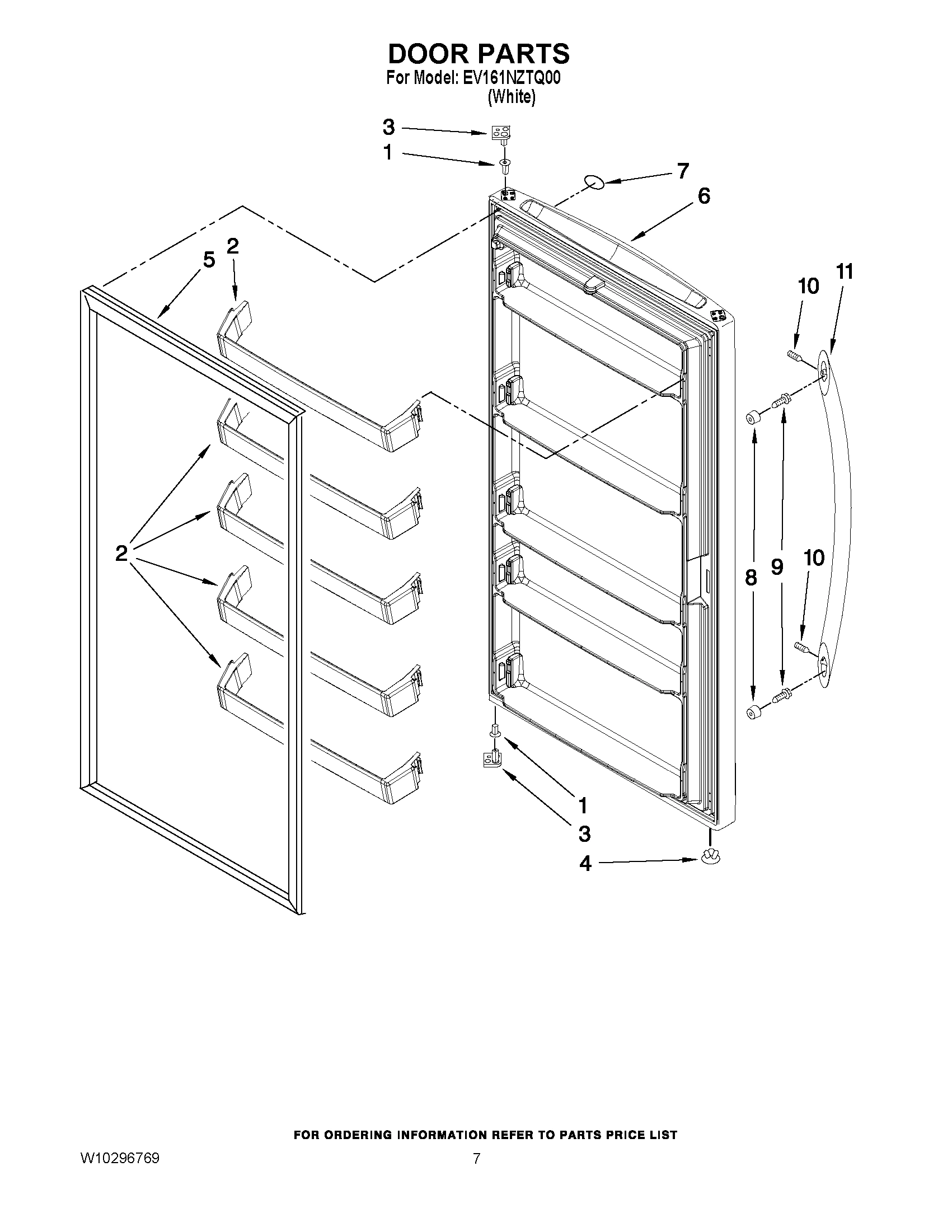 DOOR PARTS
For Model: EV161NZTQ00
(White)

3
1
7
6
5
2
10
11
2
8
9
10
1
3
4

FOR ORDERING INFORMATION REFER TO PARTS PRICE LIST

W10296769

7