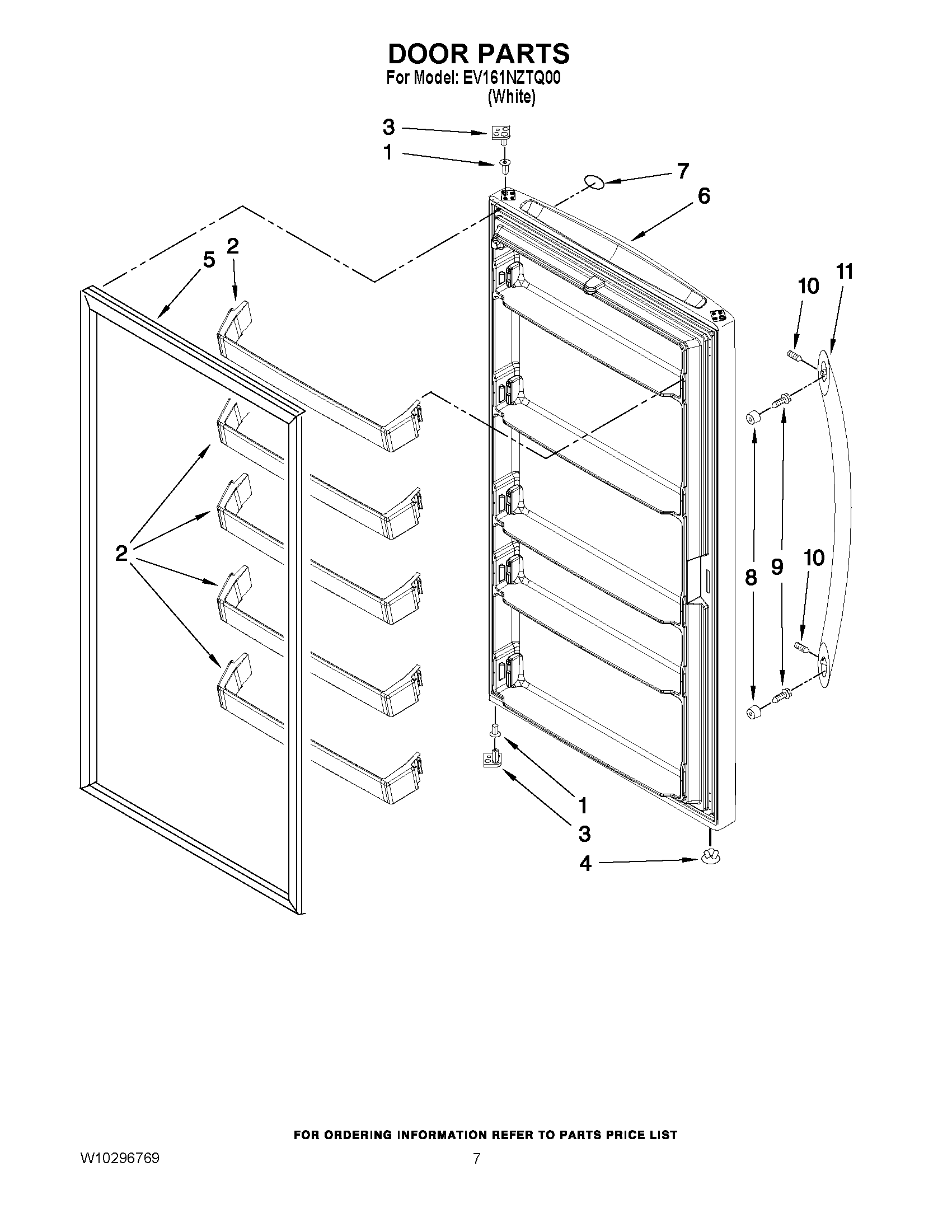 DOOR PARTS
For Model: EV161NZTQ00
(White)

3
1
7
6
5
2
10
11
2
8
9
10
1
3
4

FOR ORDERING INFORMATION REFER TO PARTS PRICE LIST

W10296769

7