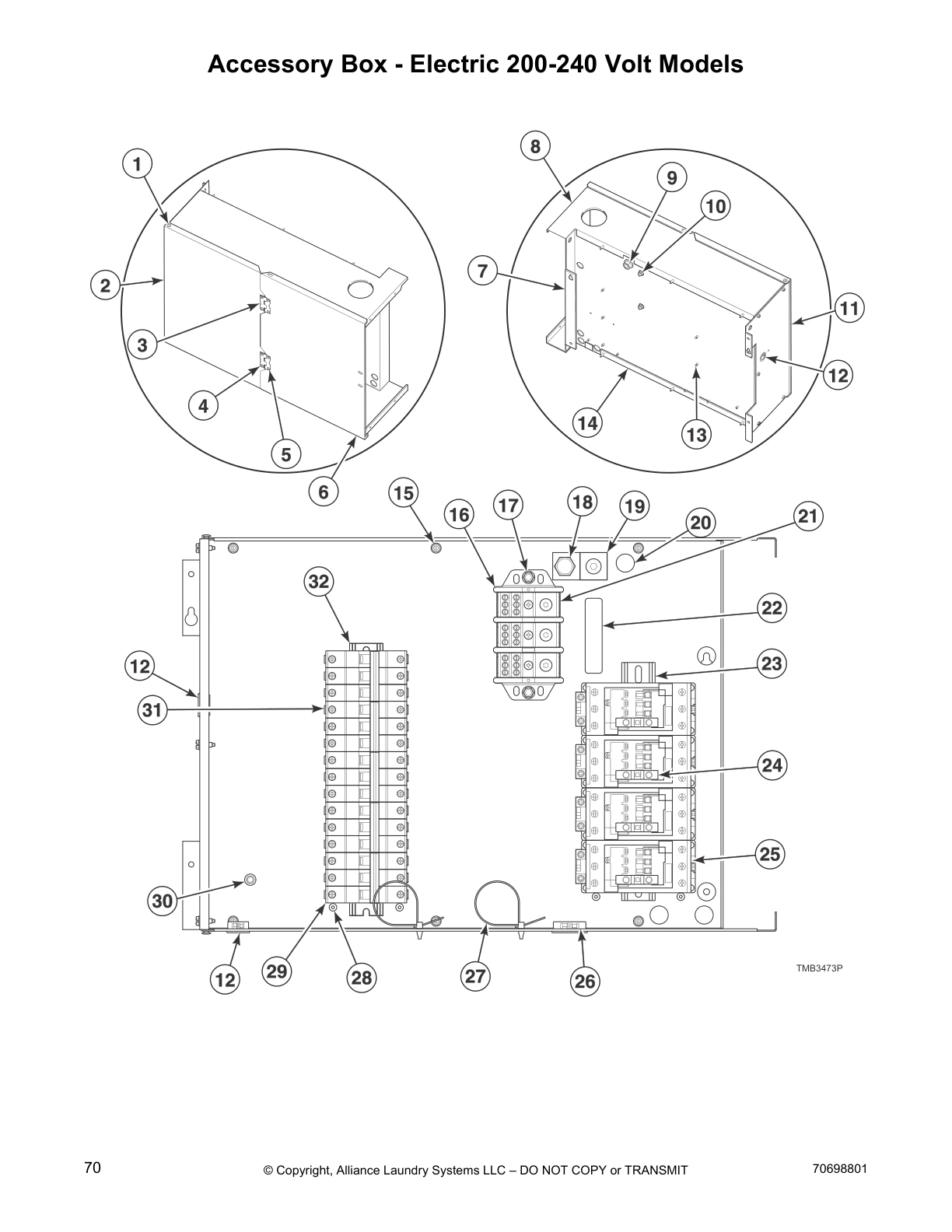 Accessory Box - Electric 200-240 Volt Models

1
2
3
4
5
6
8
9
10
7
11
12
14
13
15
16
17
18
19
20
21
32
22
12
23
31
24
25
30
12
29
28
27
26

TMB3473P

70
© Copyright, Alliance Laundry Systems LLC – DO NOT COPY or TRANSMIT
70698801