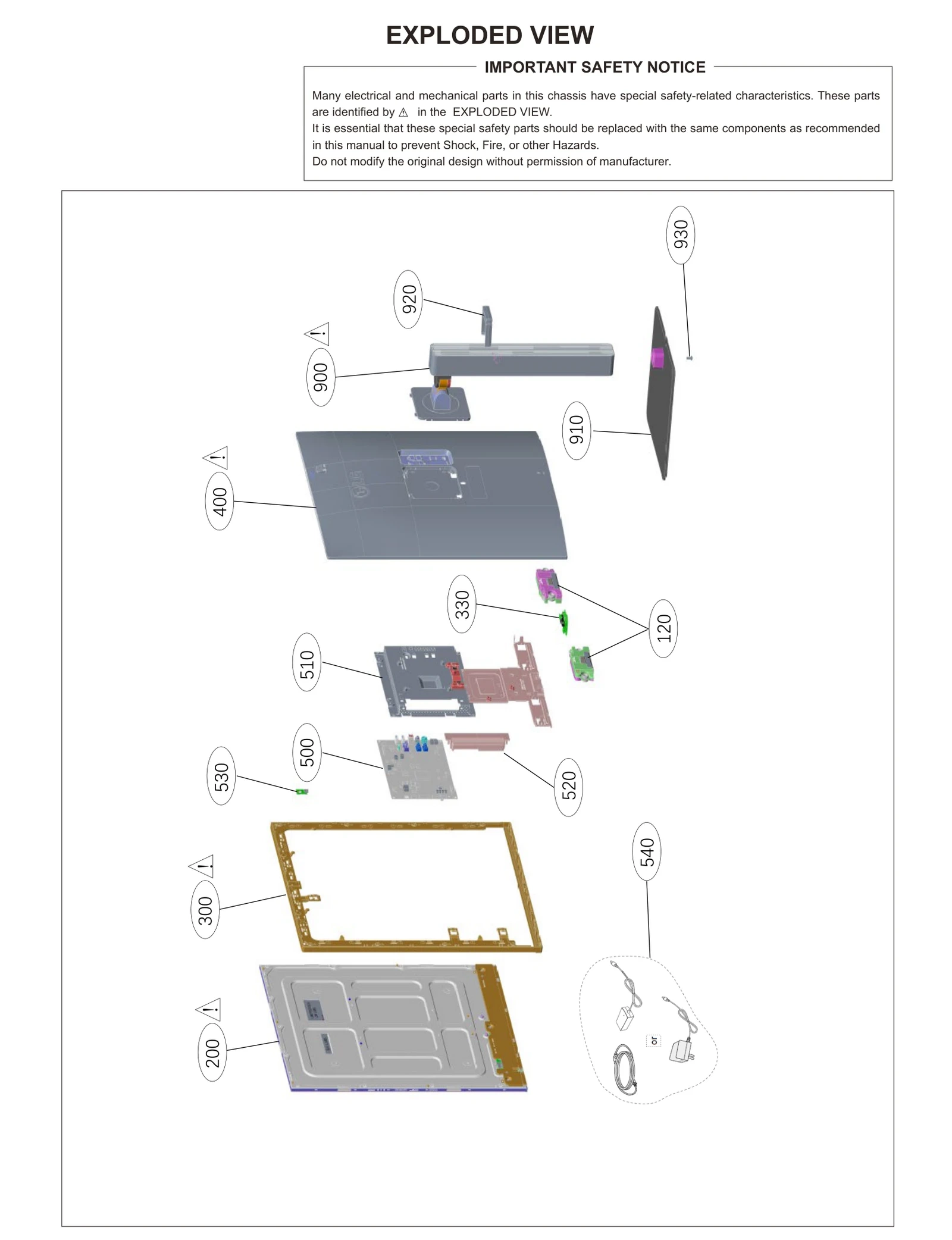 EXPLODED VIEW

IMPORTANT SAFETY NOTICE

Many electrical and mechanical parts in this chassis have special safety-related characteristics. These parts are identified by ⚠ in the EXPLODED VIEW.
It is essential that these special safety parts should be replaced with the same components as recommended in this manual to prevent Shock, Fire, or other Hazards.
Do not modify the original design without permission of manufacturer.

930
920
900
910
400
LG
330
120
510
500
530
520
540
300
200
or