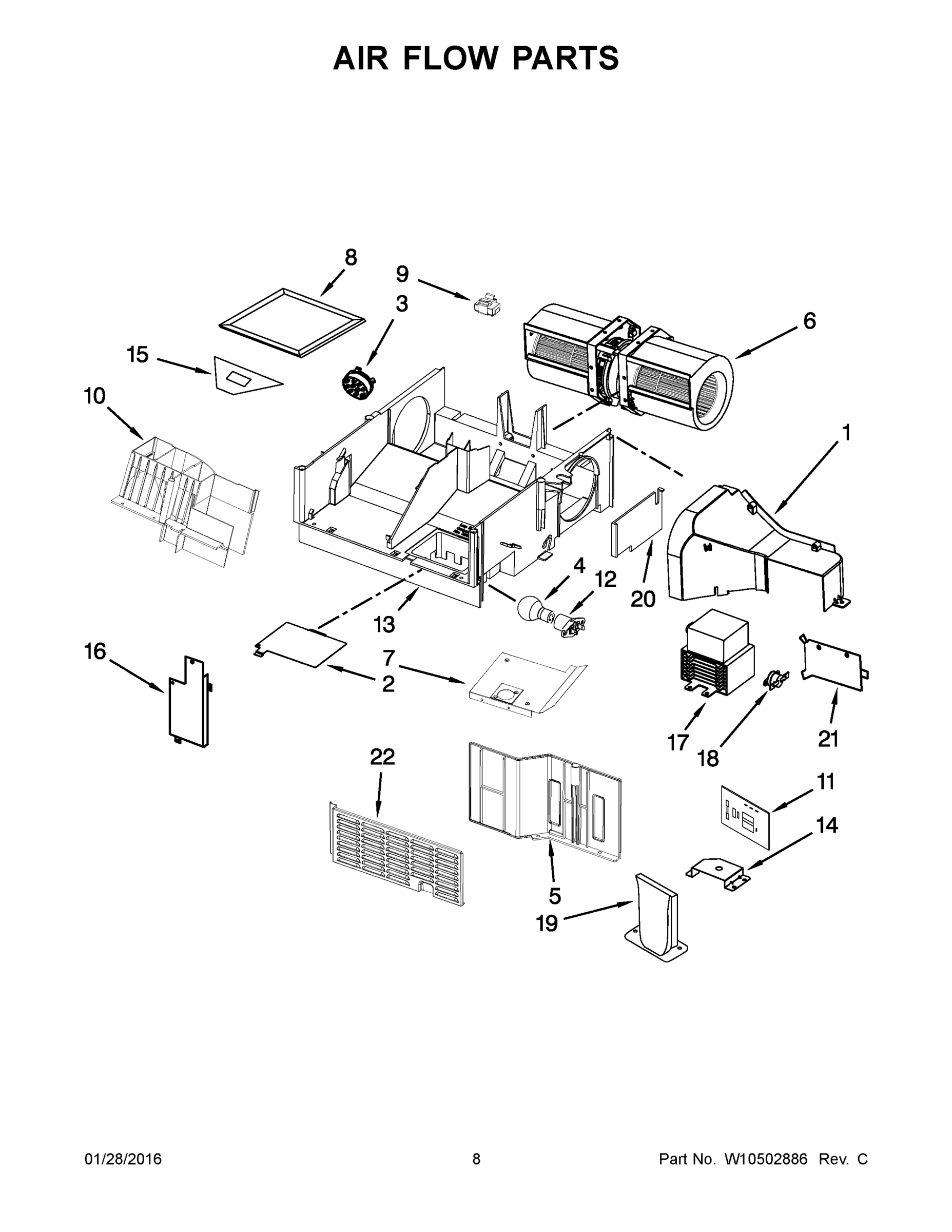 AIR FLOW PARTS

8
9
3
6
15
10
1
4
12
20
13
16
7
2
17
18
21
22
11
14
5
19

01/28/2016
8
Part No. W10502886 Rev. C