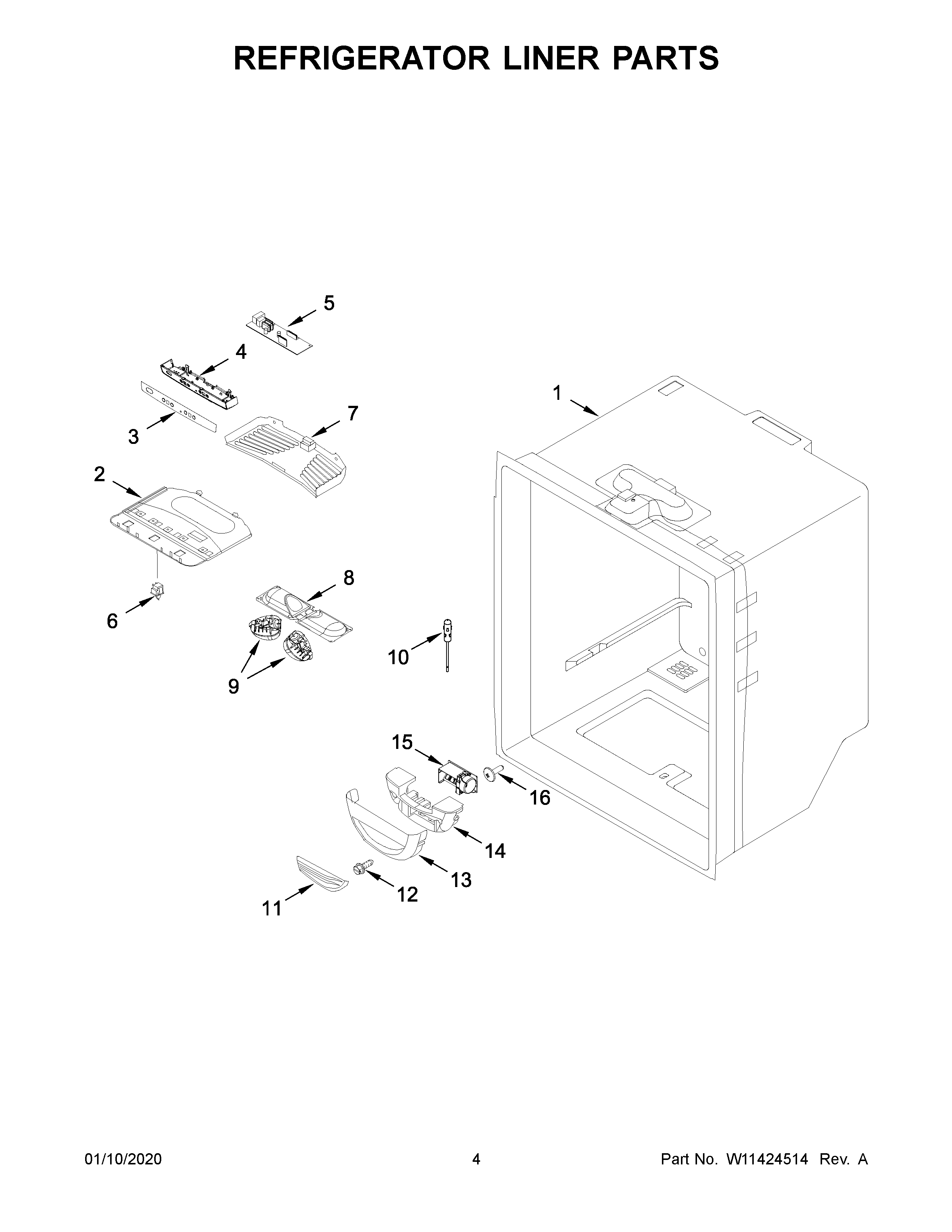 REFRIGERATOR LINER PARTS

5
4
1
7
3
2
8
6
10
9
15
16
14
13
12
11

01/10/2020
4
Part No. W11424514 Rev. A