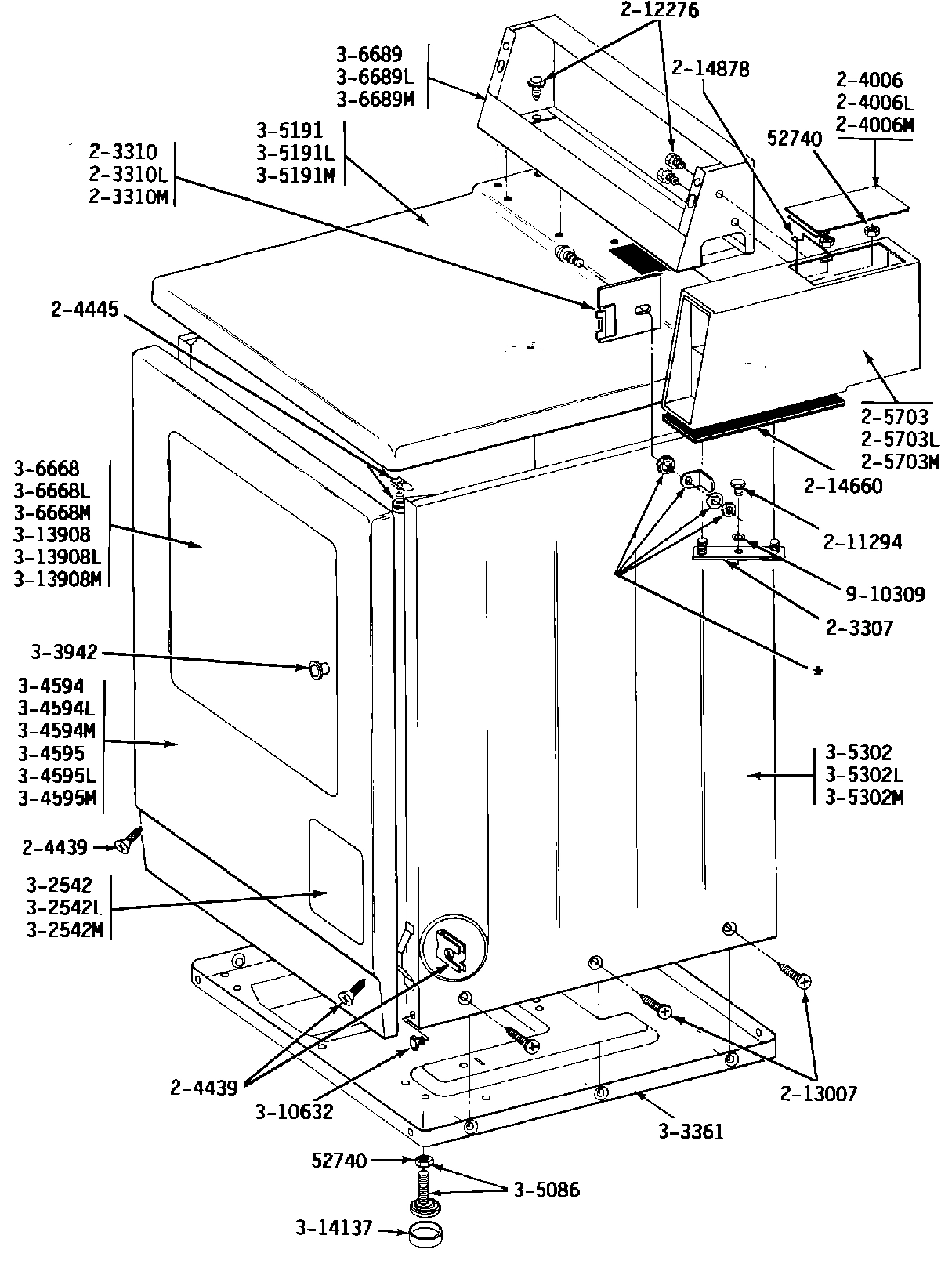 2-12276
3-6689
3-6689L
3-6689M
2-14878
2-4006
2-4006L
2-4006M
52740
3-5191
3-5191L
3-5191M
2-3310
2-3310L
2-3310M
2-4445
2-5703
2-5703L
2-5703M
2-14660
3-6668
3-6668L
3-6668M
3-13908
3-13908L
3-13908M
2-11294
9-10309
2-3307
*
3-3942
3-4594
3-4594L
3-4594M
3-4595
3-4595L
3-4595M
3-5302
3-5302L
3-5302M
2-4439
3-2542
3-2542L
3-2542M
2-4439
3-10632
2-13007
3-3361
52740
3-5086
3-14137