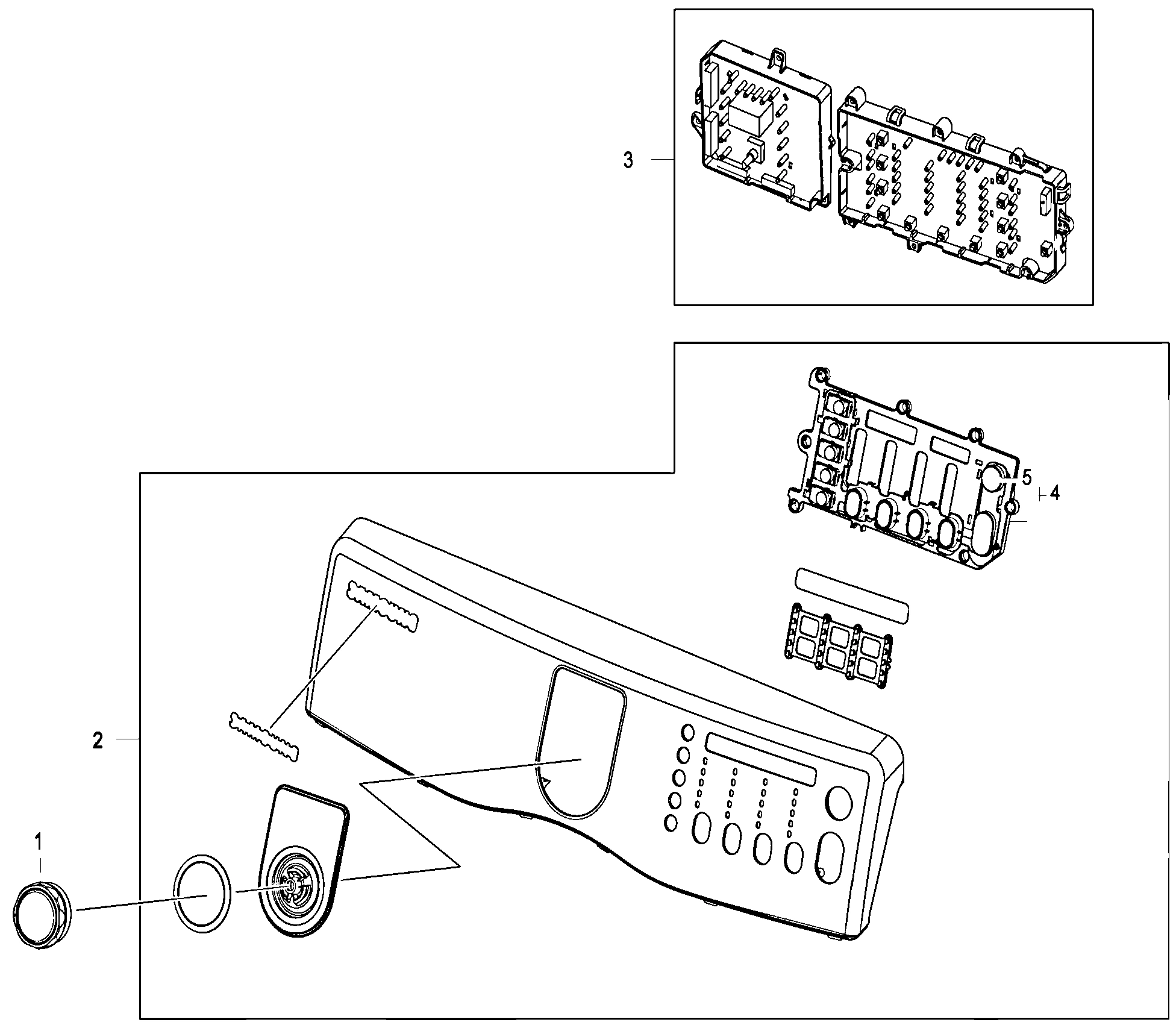 3

5
4

2

1