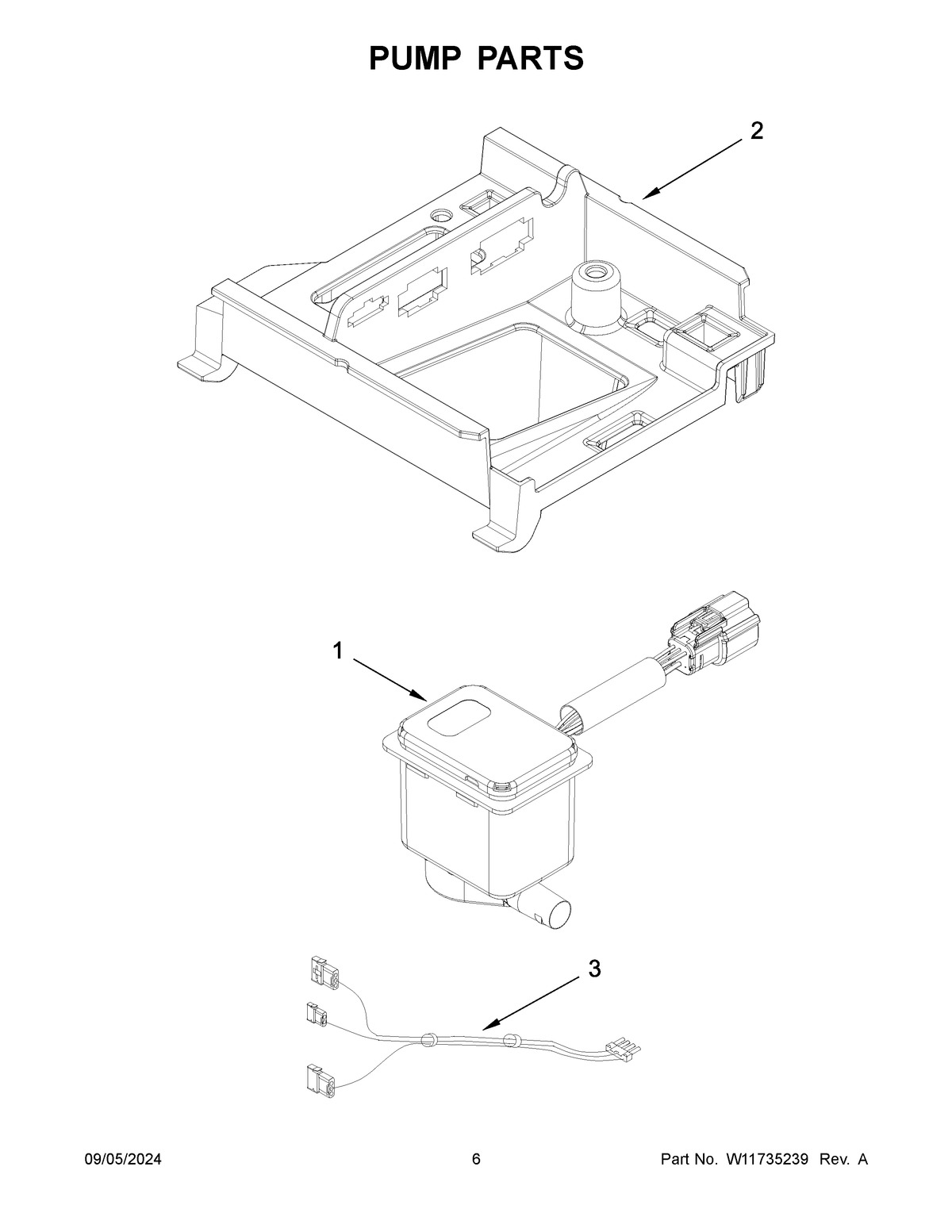 PUMP PARTS

2

1

3

09/05/2024 6 Part No. W11735239 Rev. A