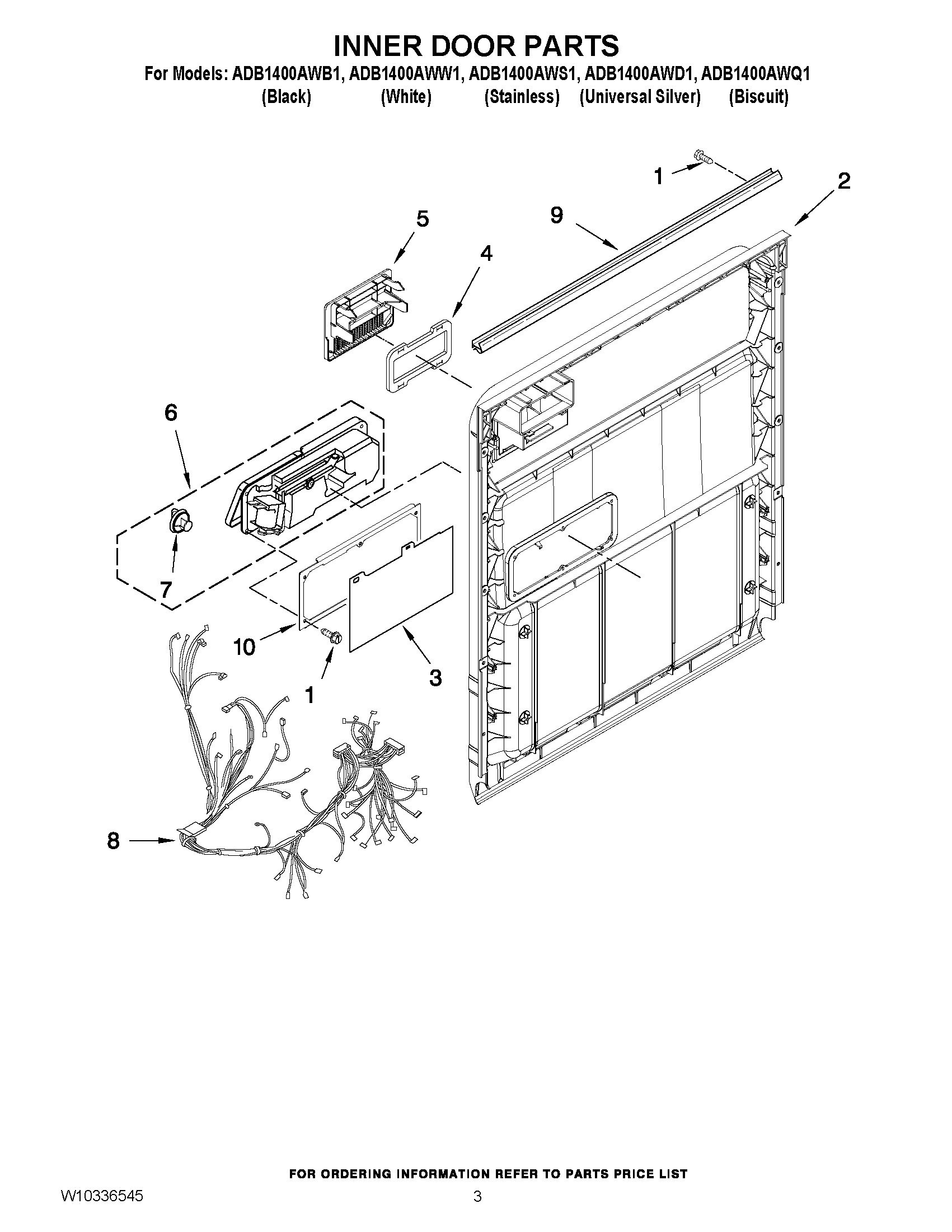 INNER DOOR PARTS

For Models: ADB1400AWB1, ADB1400AWW1, ADB1400AWS1, ADB1400AWD1, ADB1400AWQ1
(Black) (White) (Stainless) (Universal Silver) (Biscuit)

1
2
9
5
4
6
7
10
1
3
8

FOR ORDERING INFORMATION REFER TO PARTS PRICE LIST

W10336545

3