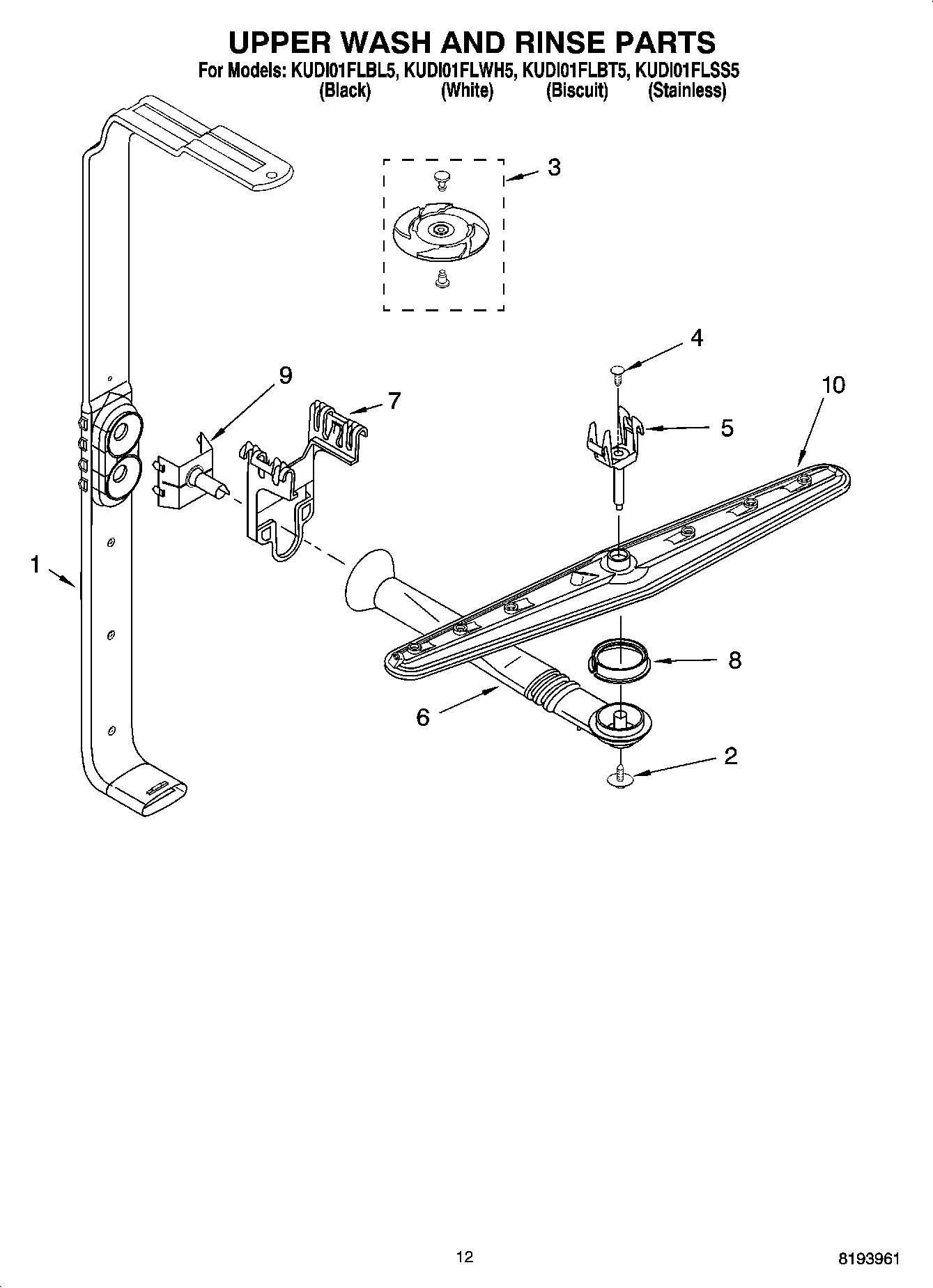 UPPER WASH AND RINSE PARTS

For Models: KUDI01FLBL5, KUDI01FLWH5, KUDI01FLBT5, KUDI01FLSS5
(Black) (White) (Biscuit) (Stainless)

3

4

9

7

10

5

1

8

6

2

12

8193961